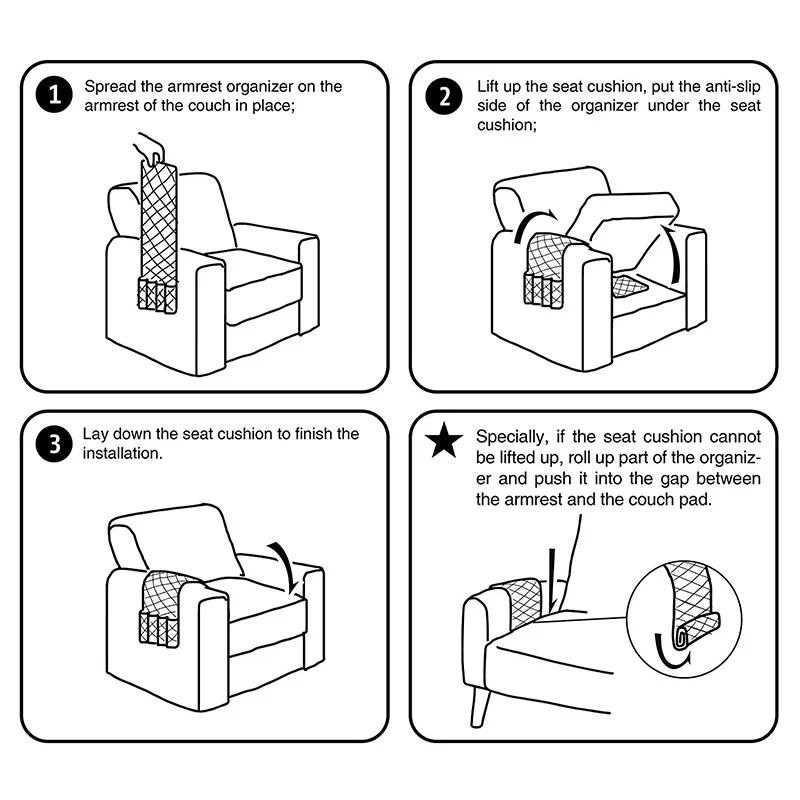 1 Spread the armrest organizer on the armrest of the couch in place;

2 Lift up the seat cushion, put the anti-slip side of the organizer under the seat cushion;

3 Lay down the seat cushion to finish the installation.

★ Specially, if the seat cushion cannot be lifted up, roll up part of the organizer and push it into the gap between the armrest and the couch pad.