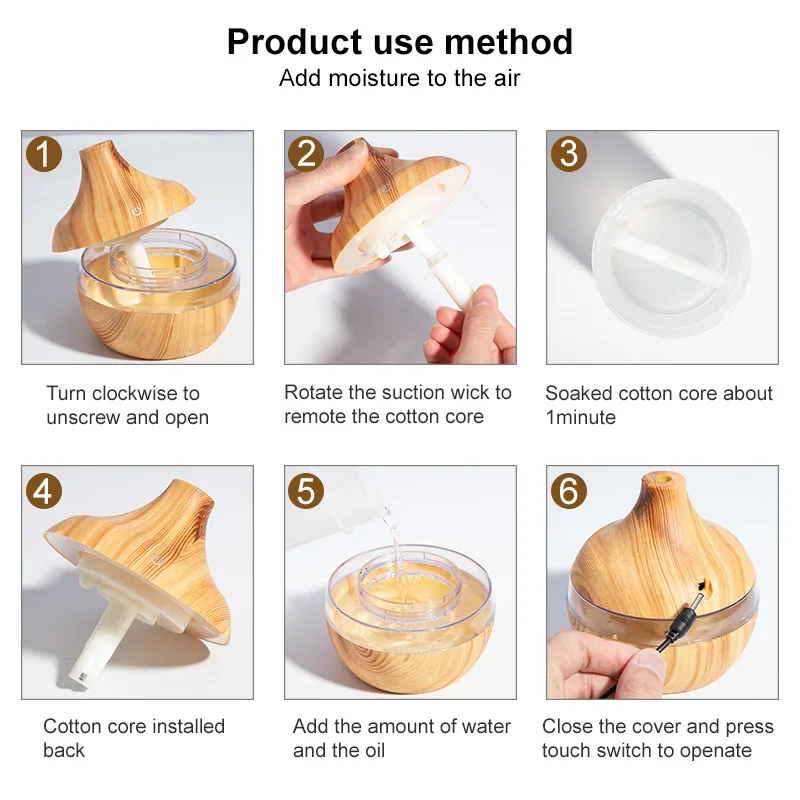 Product use method
Add moisture to the air

1

Turn clockwise to unscrew and open

2

Rotate the suction wick to remote the cotton core

3

Soaked cotton core about 1minute

4

Cotton core installed back

5

Add the amount of water and the oil

6

Close the cover and press touch switch to openate