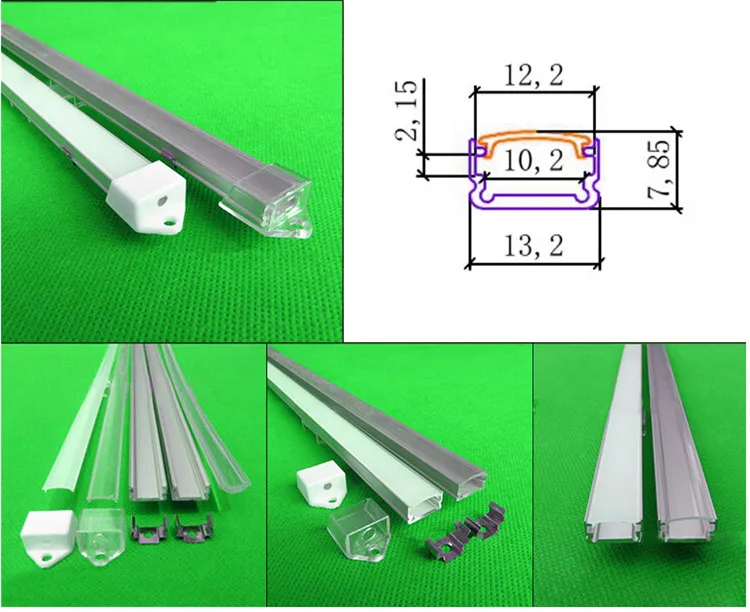 12, 2

2, 15

10, 2

7, 85

13, 2