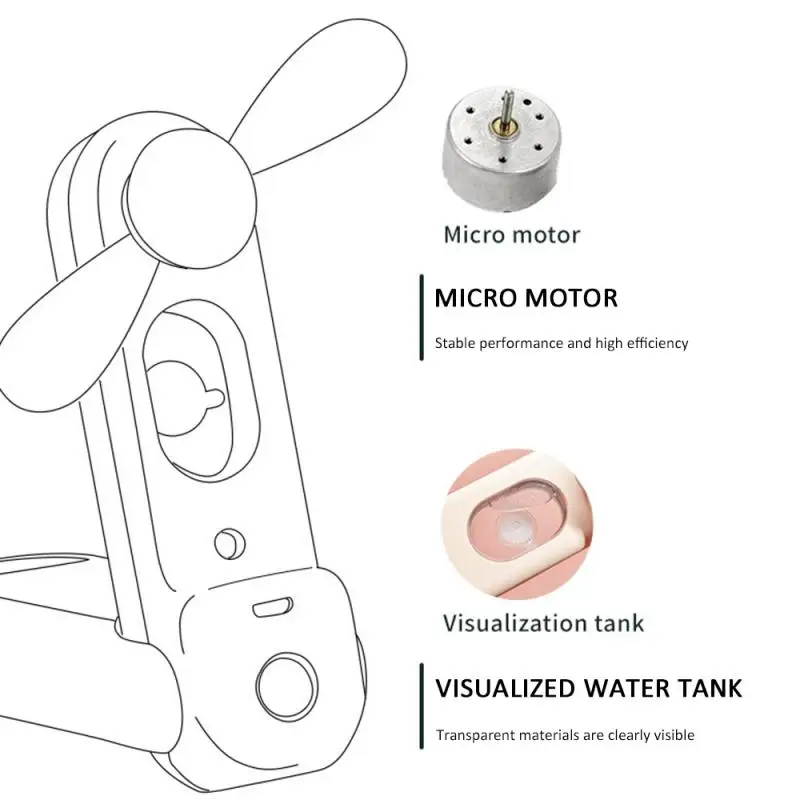 Micro motor

MICRO MOTOR

Stable performance and high efficiency

Visualization tank

VISUALIZED WATER TANK

Transparent materials are clearly visible