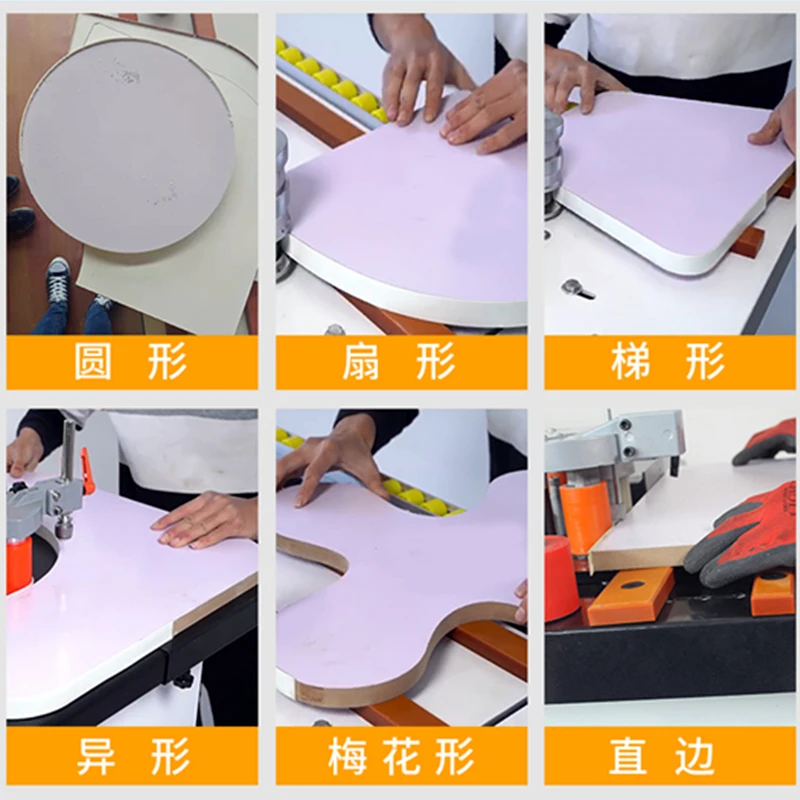 圆 形

扇 形

梯 形

异 形

梅花形

直 边