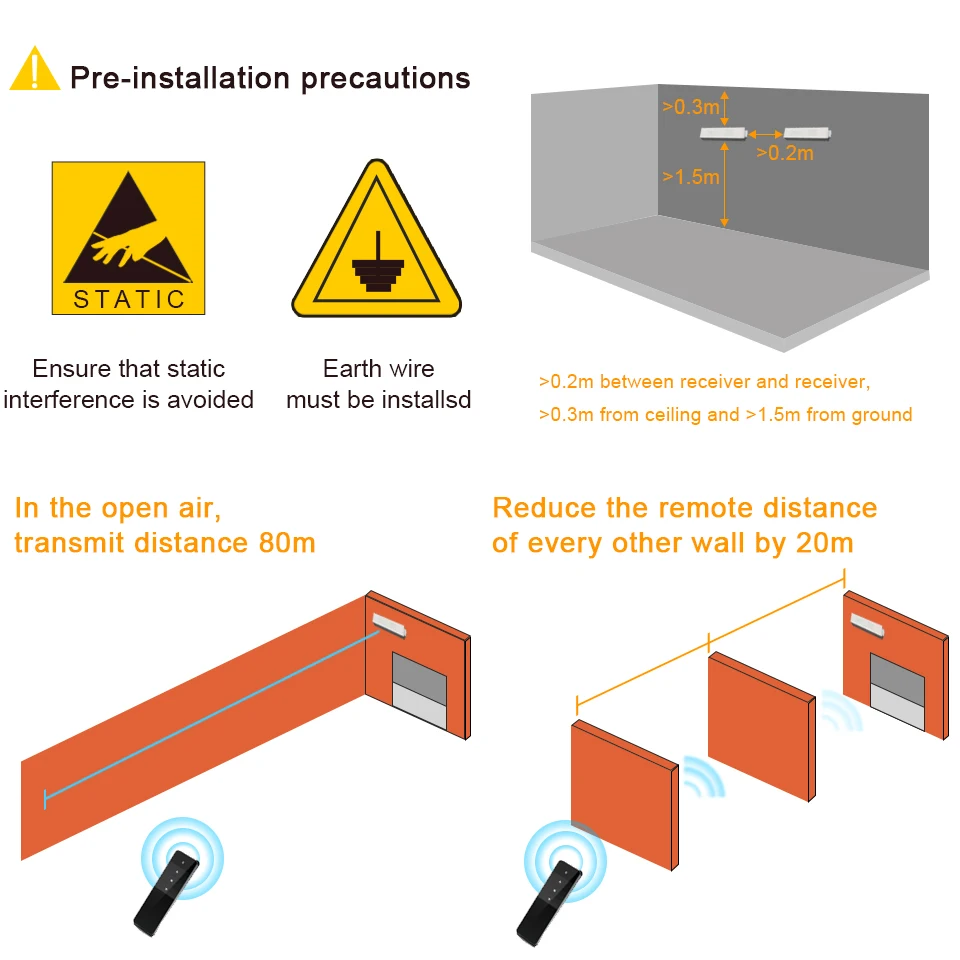 Pre-installation precautions

STATIC

Ensure that static interference is avoided

Earth wire must be installsd

>0.3m
>0.2m
>1.5m

>0.2m between receiver and receiver,
>0.3m from ceiling and >1.5m from ground

In the open air,
transmit distance 80m

Reduce the remote distance
of every other wall by 20m