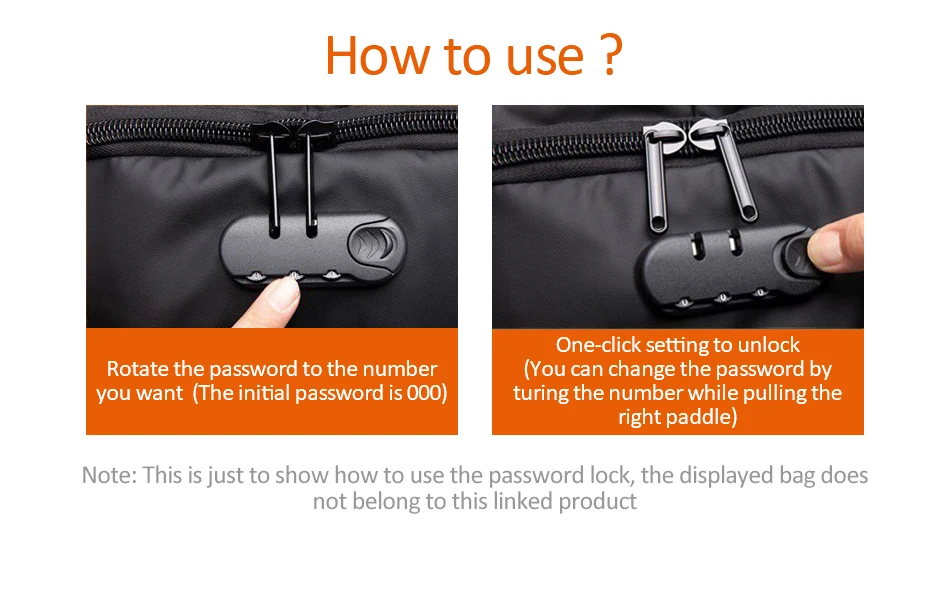 How to use ?

Rotate the password to the number you want (The initial password is 000)

One-click setting to unlock
(You can change the password by turing the number while pulling the right paddle)

Note: This is just to show how to use the password lock, the displayed bag does not belong to this linked product