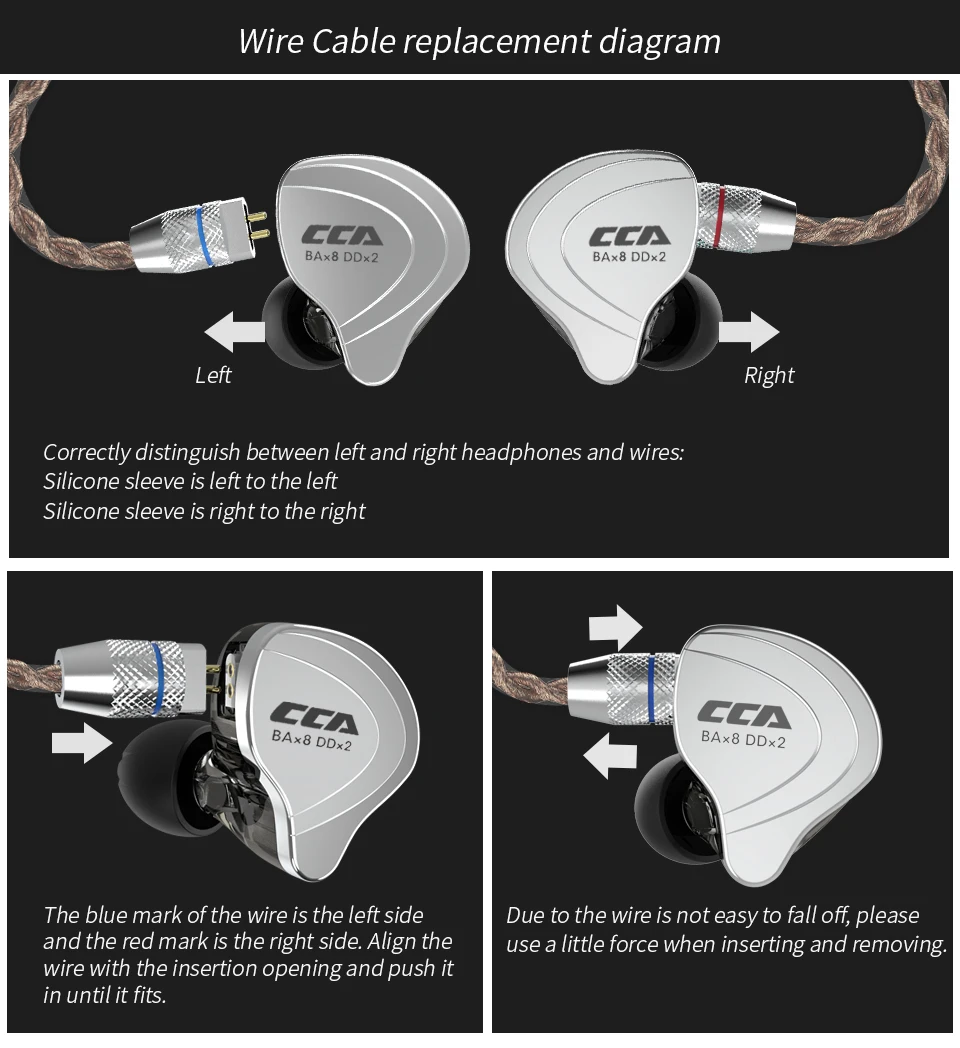 Wire Cable replacement diagram

CCA
BA×8 DD×2

CCA
BA×8 DD×2

Left

Right

Correctly distinguish between left and right headphones and wires:
Silicone sleeve is left to the left
Silicone sleeve is right to the right

CCA
BA×8 DD×2

The blue mark of the wire is the left side and the red mark is the right side. Align the wire with the insertion opening and push it in until it fits.

CCA
BA×8 DD×2

Due to the wire is not easy to fall off, please use a little force when inserting and removing.