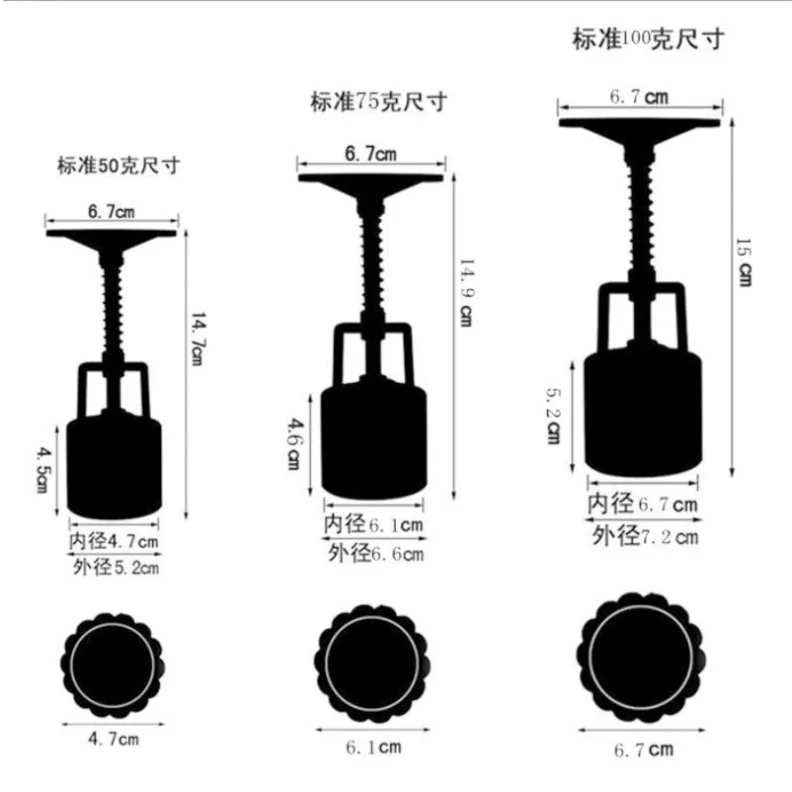 标准50克尺寸
6.7cm
14.7cm
4.5cm
内径4.7cm
外径5.2cm
4.7cm

标准75克尺寸
6.7cm
14.9 cm
4.6cm
内径6.1cm
外径6.6cm
6.1cm

标准100克尺寸
6.7cm
15 cm
5.2cm
内径6.7cm
外径7.2cm
6.7cm