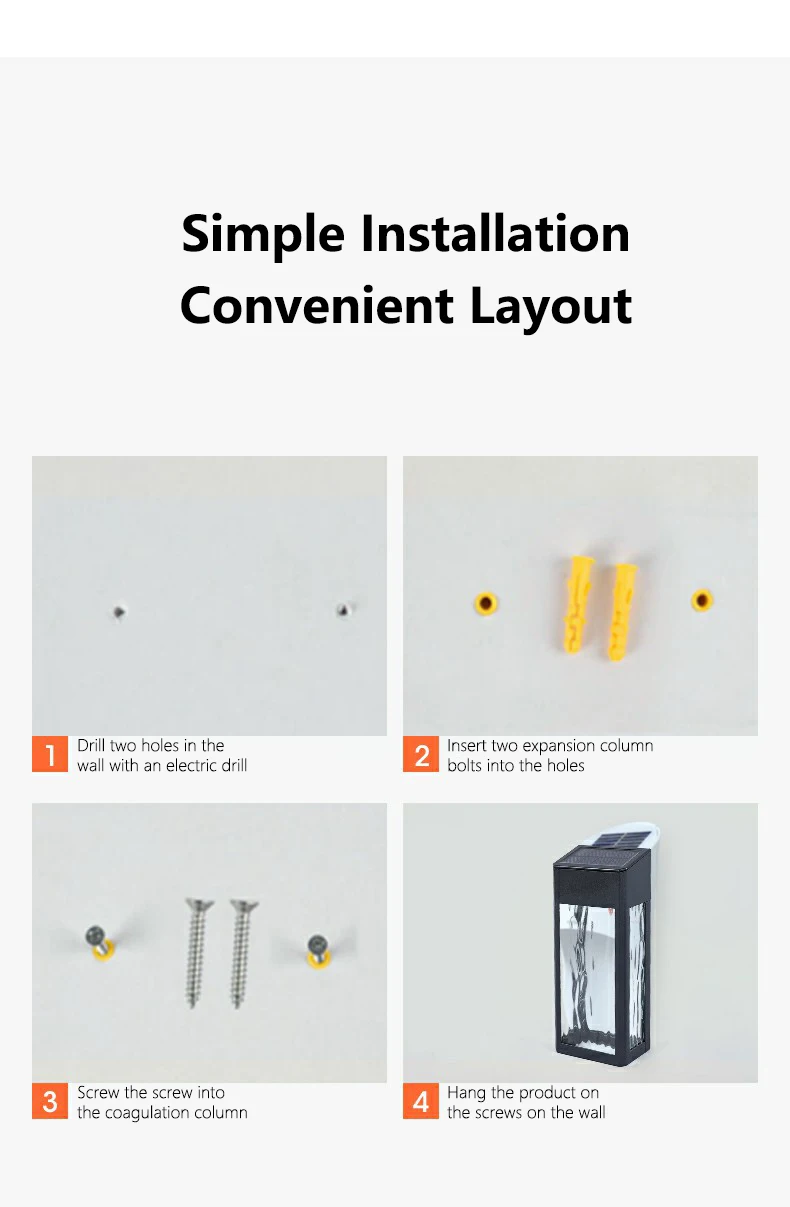 Simple Installation
Convenient Layout

1 Drill two holes in the wall with an electric drill

2 Insert two expansion column bolts into the holes

3 Screw the screw into the coagulation column

4 Hang the product on the screws on the wall