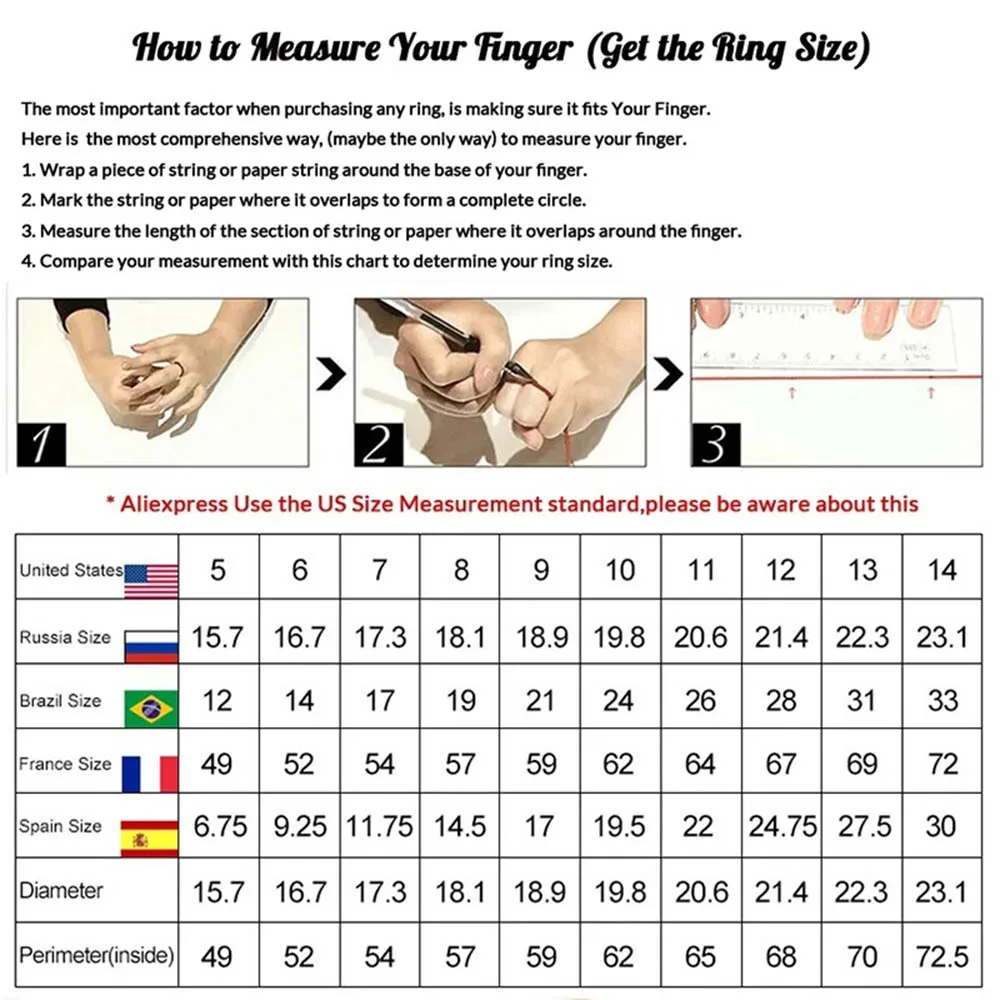 How to Measure Your Finger (Get the Ring Size)

The most important factor when purchasing any ring, is making sure it fits Your Finger.
Here is the most comprehensive way, (maybe the only way) to measure your finger.
1. Wrap a piece of string or paper string around the base of your finger.
2. Mark the string or paper where it overlaps to form a complete circle.
3. Measure the length of the section of string or paper where it overlaps around the finger.
4. Compare your measurement with this chart to determine your ring size.

1

2

3

* Aliexpress Use the US Size Measurement standard,please be aware about this

| United States | 5 | 6 | 7 | 8 | 9 | 10 | 11 | 12 | 13 | 14 |
|---|---|---|---|---|---|---|---|---|---|---|
| Russia Size | 15.7 | 16.7 | 17.3 | 18.1 | 18.9 | 19.8 | 20.6 | 21.4 | 22.3 | 23.1 |
| Brazil Size | 12 | 14 | 17 | 19 | 21 | 24 | 26 | 28 | 31 | 33 |
| France Size | 49 | 52 | 54 | 57 | 59 | 62 | 64 | 67 | 69 | 72 |
| Spain Size | 6.75 | 9.25 | 11.75 | 14.5 | 17 | 19.5 | 22 | 24.75 | 27.5 | 30 |
| Diameter | 15.7 | 16.7 | 17.3 | 18.1 | 18.9 | 19.8 | 20.6 | 21.4 | 22.3 | 23.1 |
| Perimeter(inside) | 49 | 52 | 54 | 57 | 59 | 62 | 65 | 68 | 70 | 72.5 |