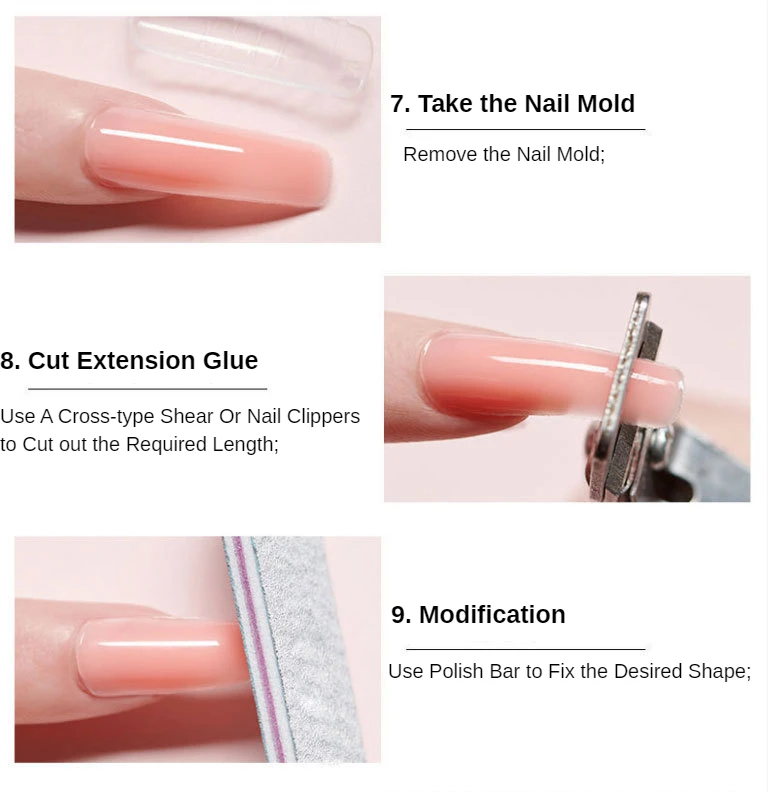 7. Take the Nail Mold

Remove the Nail Mold;

8. Cut Extension Glue

Use A Cross-type Shear Or Nail Clippers to Cut out the Required Length;

9. Modification

Use Polish Bar to Fix the Desired Shape;