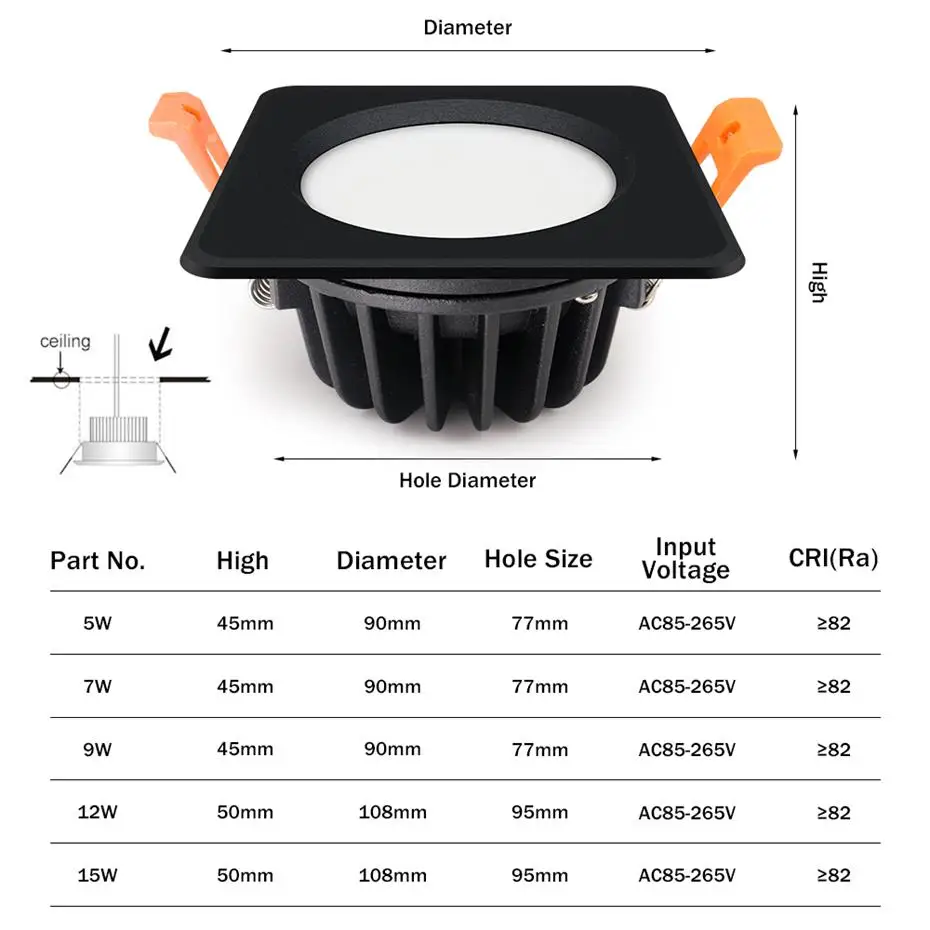 Diameter

High

ceiling

Hole Diameter

| Part No. | High | Diameter | Hole Size | Input Voltage | CRI(Ra) |
|---|---|---|---|---|---|
| 5W | 45mm | 90mm | 77mm | AC85-265V | ≥82 |
| 7W | 45mm | 90mm | 77mm | AC85-265V | ≥82 |
| 9W | 45mm | 90mm | 77mm | AC85-265V | ≥82 |
| 12W | 50mm | 108mm | 95mm | AC85-265V | ≥82 |
| 15W | 50mm | 108mm | 95mm | AC85-265V | ≥82 |