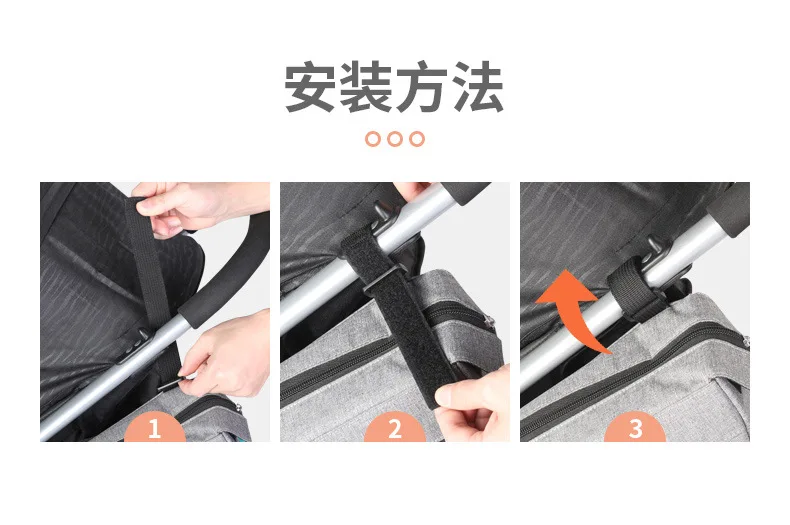 安装方法

1

2

3