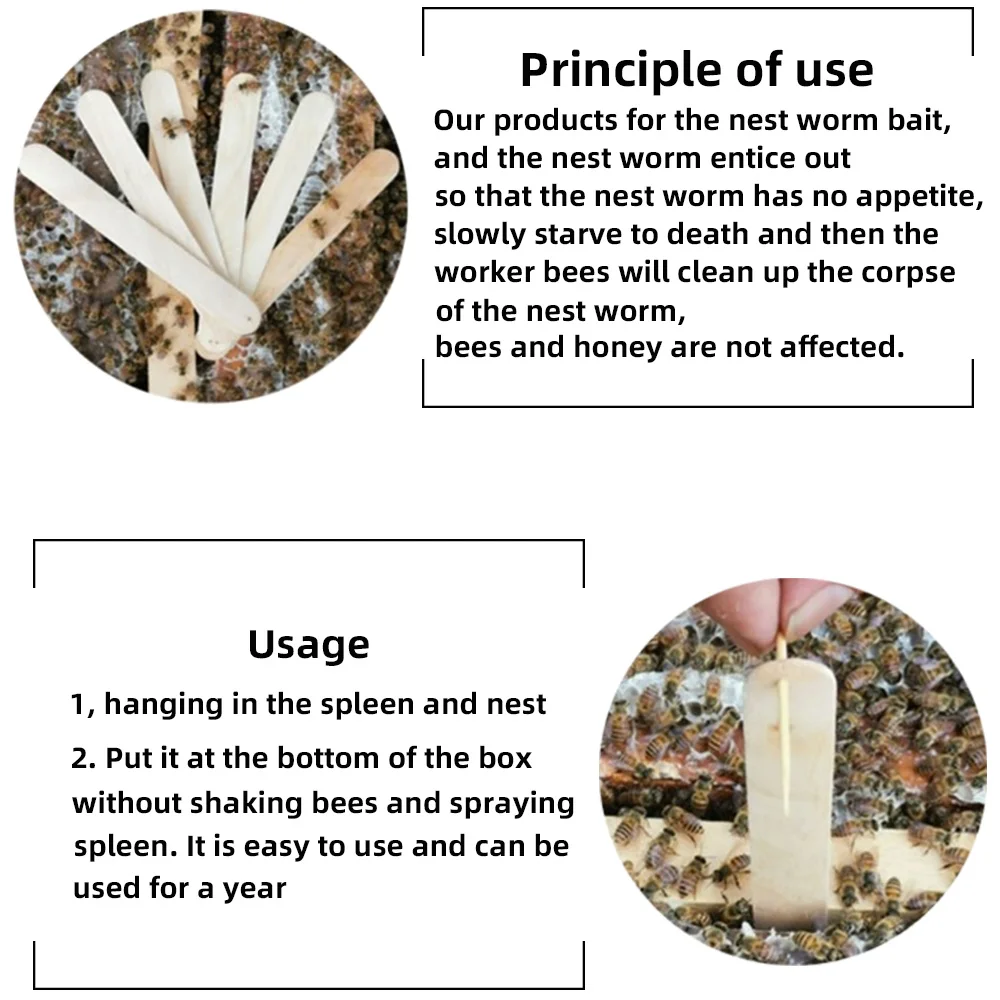 Principle of use

Our products for the nest worm bait, and the nest worm entice out so that the nest worm has no appetite, slowly starve to death and then the worker bees will clean up the corpse of the nest worm, bees and honey are not affected.

Usage

1, hanging in the spleen and nest

2. Put it at the bottom of the box without shaking bees and spraying spleen. It is easy to use and can be used for a year