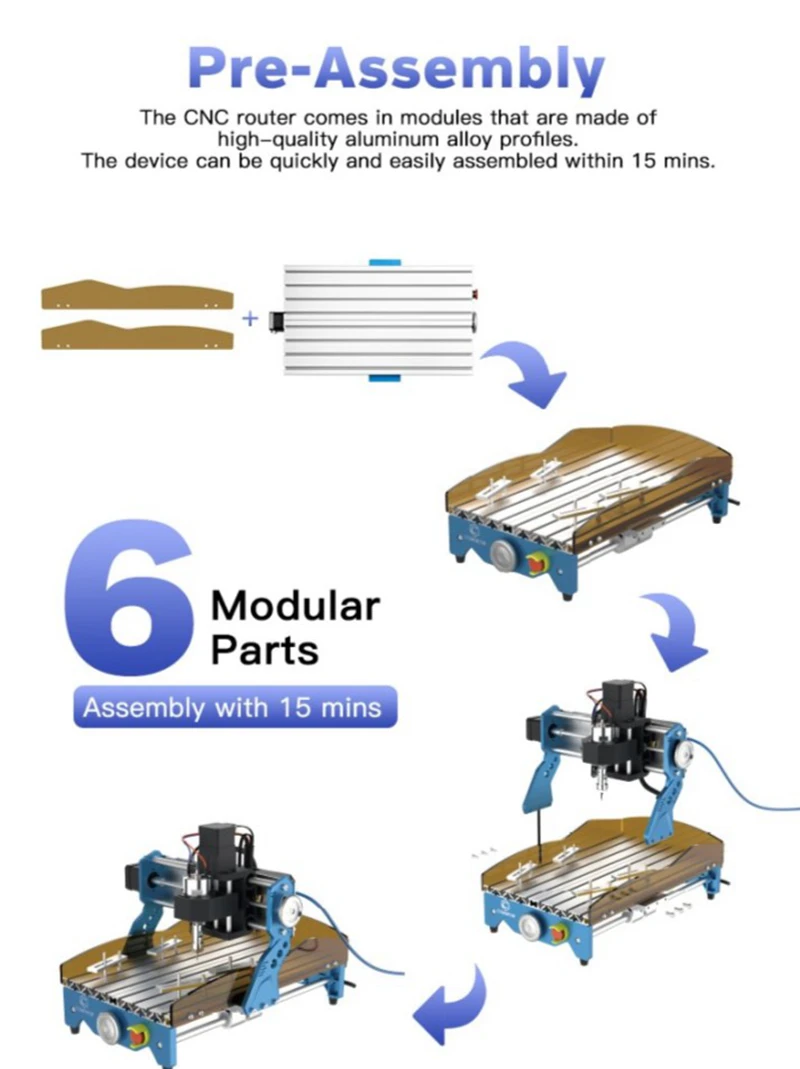 Pre-Assembly

The CNC router comes in modules that are made of high-quality aluminum alloy profiles.
The device can be quickly and easily assembled within 15 mins.

+

6 Modular Parts

Assembly with 15 mins