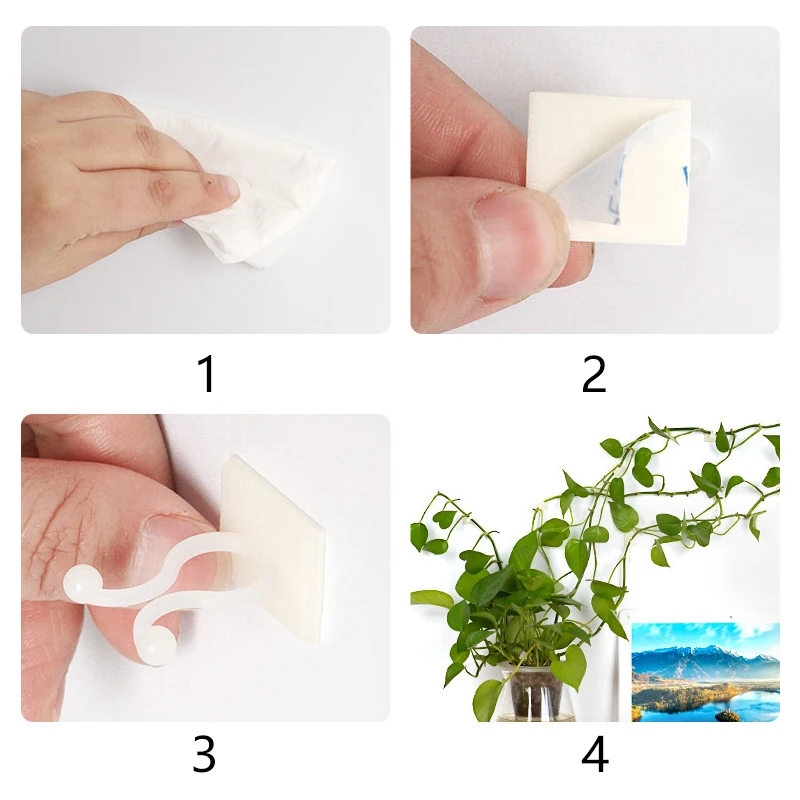 1

2

3

4