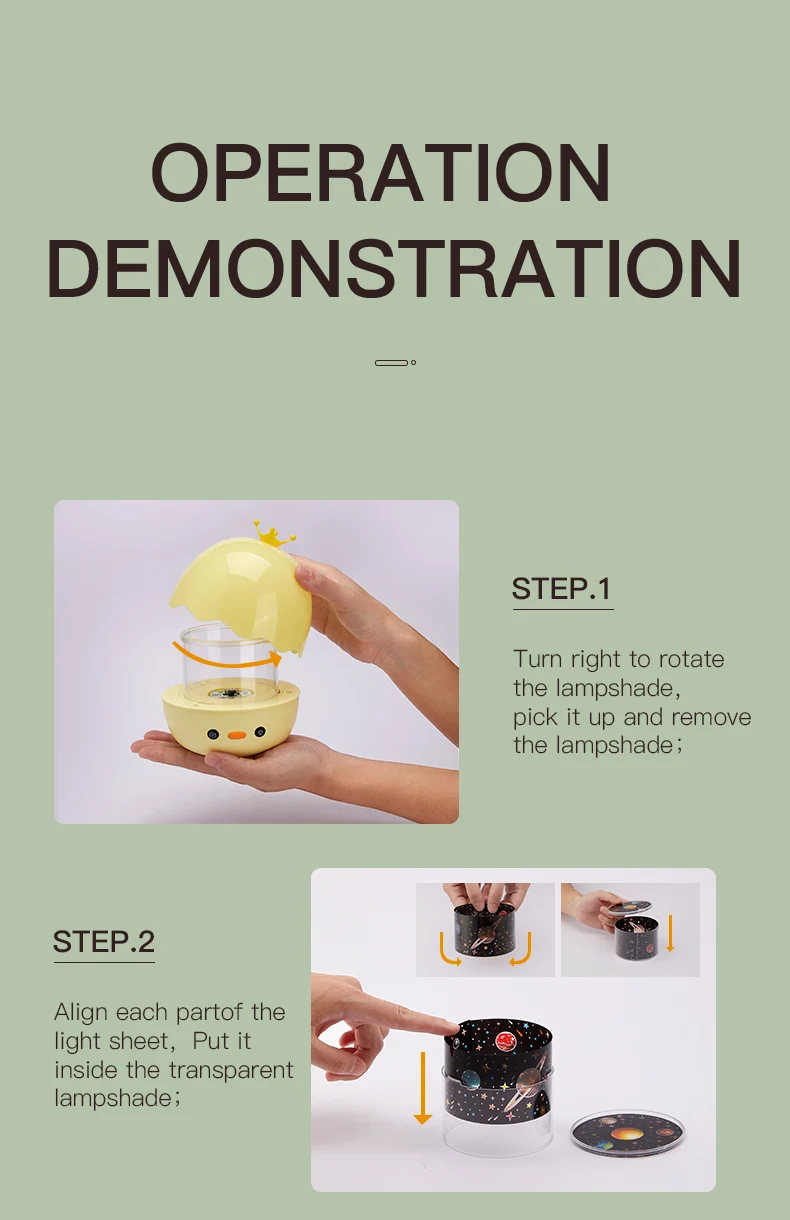 OPERATION DEMONSTRATION

STEP.1

Turn right to rotate the lampshade, pick it up and remove the lampshade;

STEP.2

Align each partof the light sheet, Put it inside the transparent lampshade;