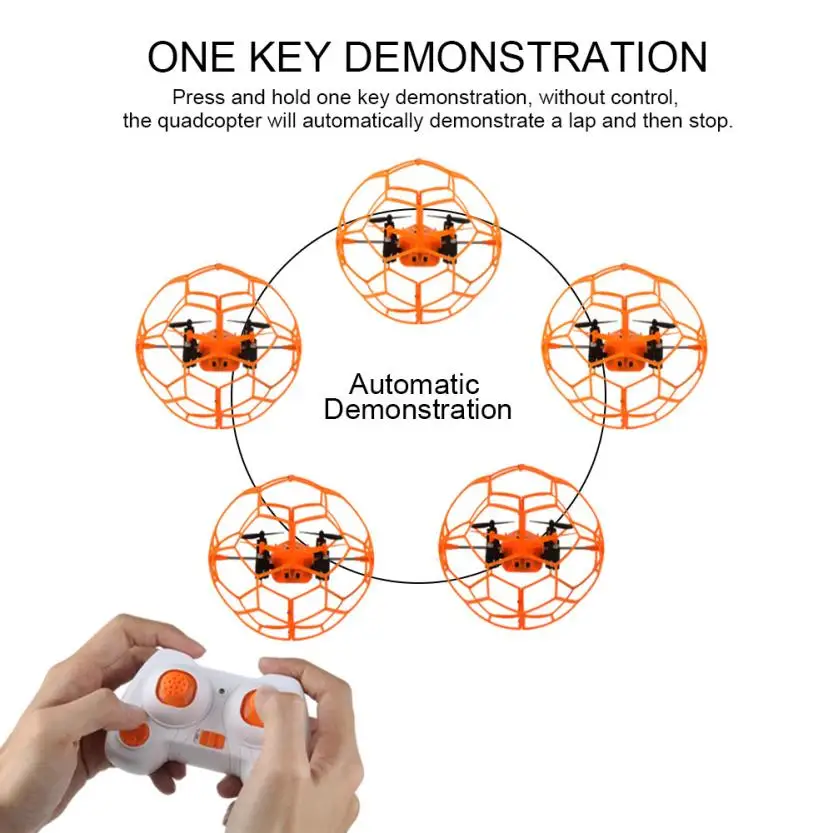 ONE KEY DEMONSTRATION

Press and hold one key demonstration, without control, the quadcopter will automatically demonstrate a lap and then stop.

Automatic Demonstration