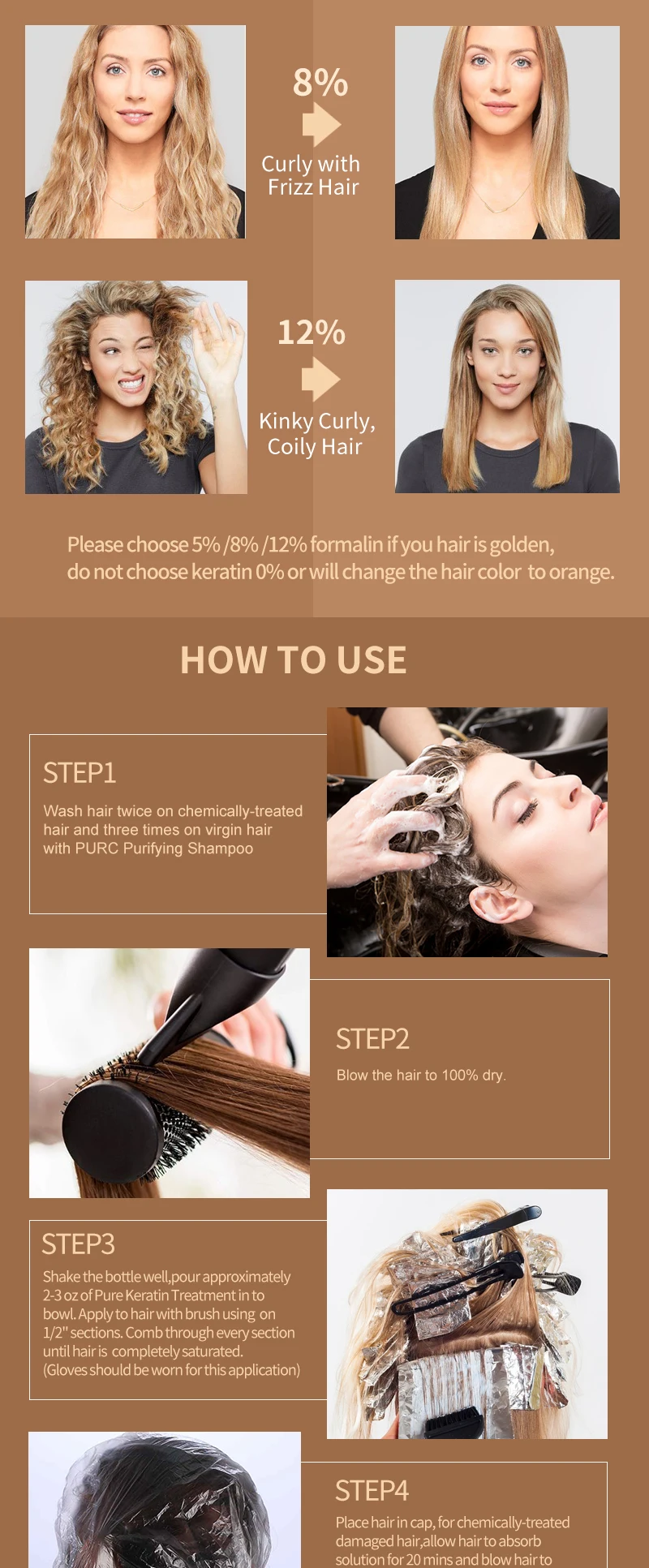 8%

Curly with Frizz Hair

12%

Kinky Curly, Coily Hair

Please choose 5% /8% /12% formalin if you hair is golden, do not choose keratin 0% or will change the hair color to orange.

HOW TO USE

STEP1

Wash hair twice on chemically-treated hair and three times on virgin hair with PURC Purifying Shampoo

STEP2

Blow the hair to 100% dry.

STEP3

Shake the bottle well,pour approximately 2-3 oz of Pure Keratin Treatment in to bowl. Apply to hair with brush using on 1/2" sections. Comb through every section until hair is completely saturated. (Gloves should be worn for this application)

STEP4

Place hair in cap, for chemically-treated damaged hair,allow hair to absorb solution for 20 mins and blow hair to