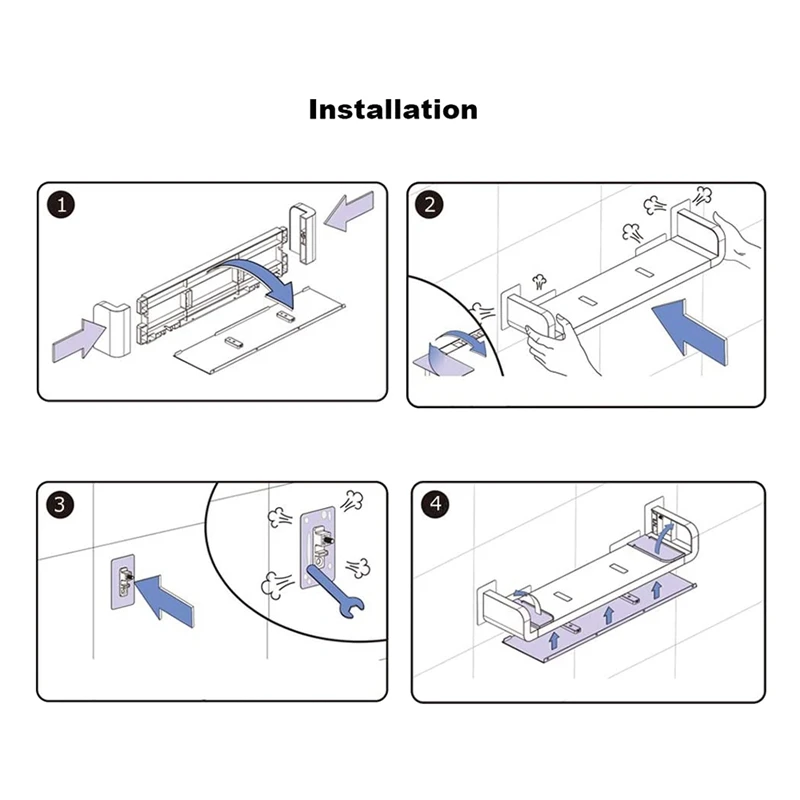 Installation

1

2

3

4