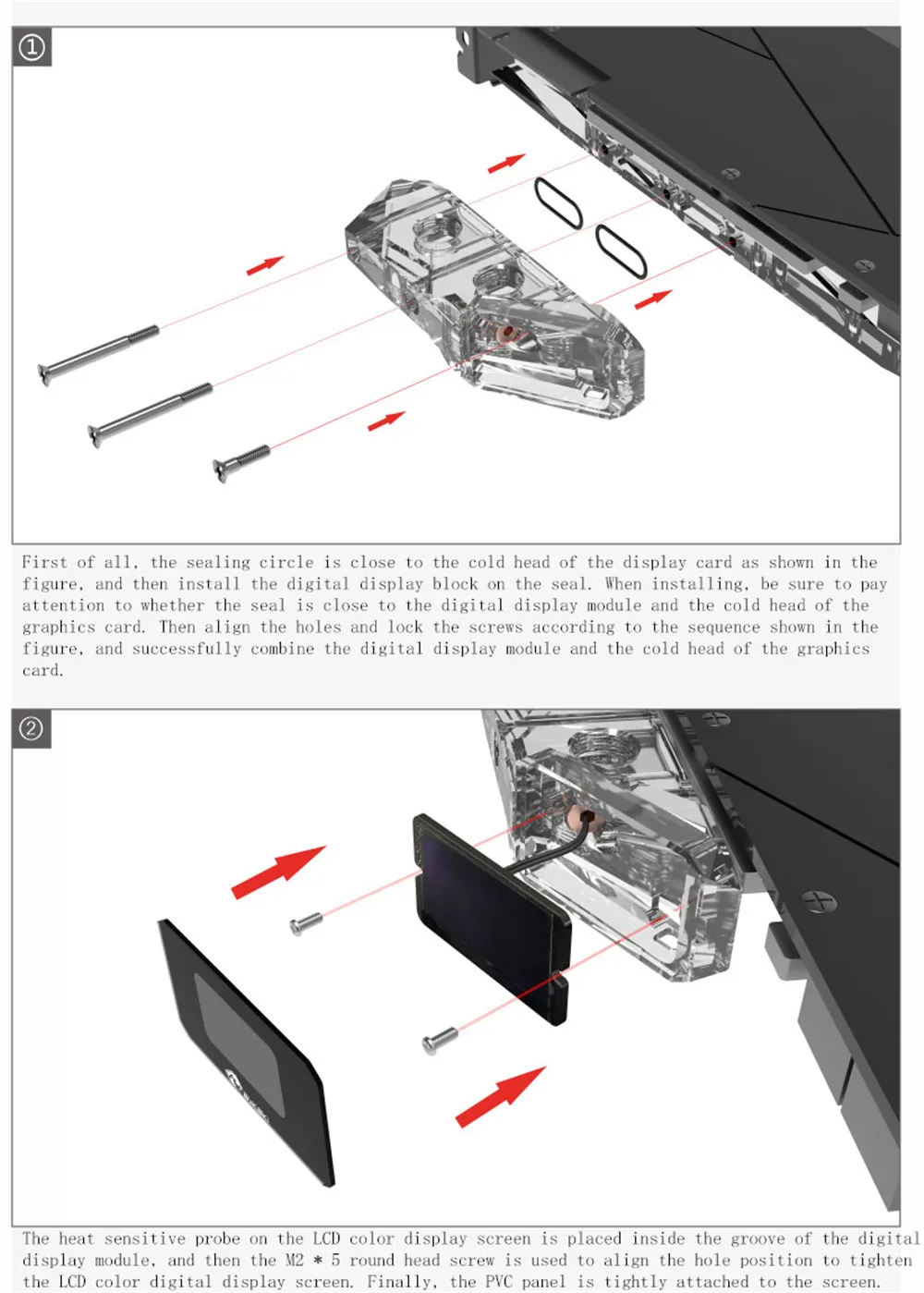 ①

First of all, the sealing circle is close to the cold head of the display card as shown in the figure, and then install the digital display block on the seal. When installing, be sure to pay attention to whether the seal is close to the digital display module and the cold head of the graphics card. Then align the holes and lock the screws according to the sequence shown in the figure, and successfully combine the digital display module and the cold head of the graphics card.

②

The heat sensitive probe on the LCD color display screen is placed inside the groove of the digital display module, and then the M2 * 5 round head screw is used to align the hole position to tighten the LCD color digital display screen. Finally, the PVC panel is tightly attached to the screen.