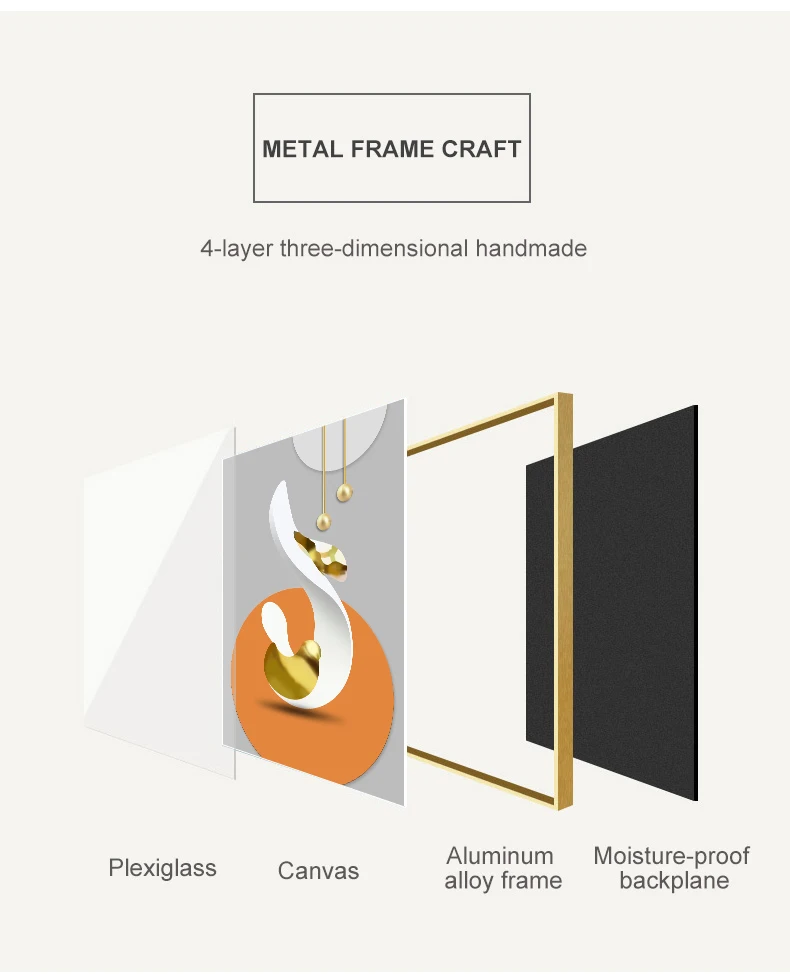 METAL FRAME CRAFT

4-layer three-dimensional handmade

Plexiglass

Canvas

Aluminum alloy frame

Moisture-proof backplane