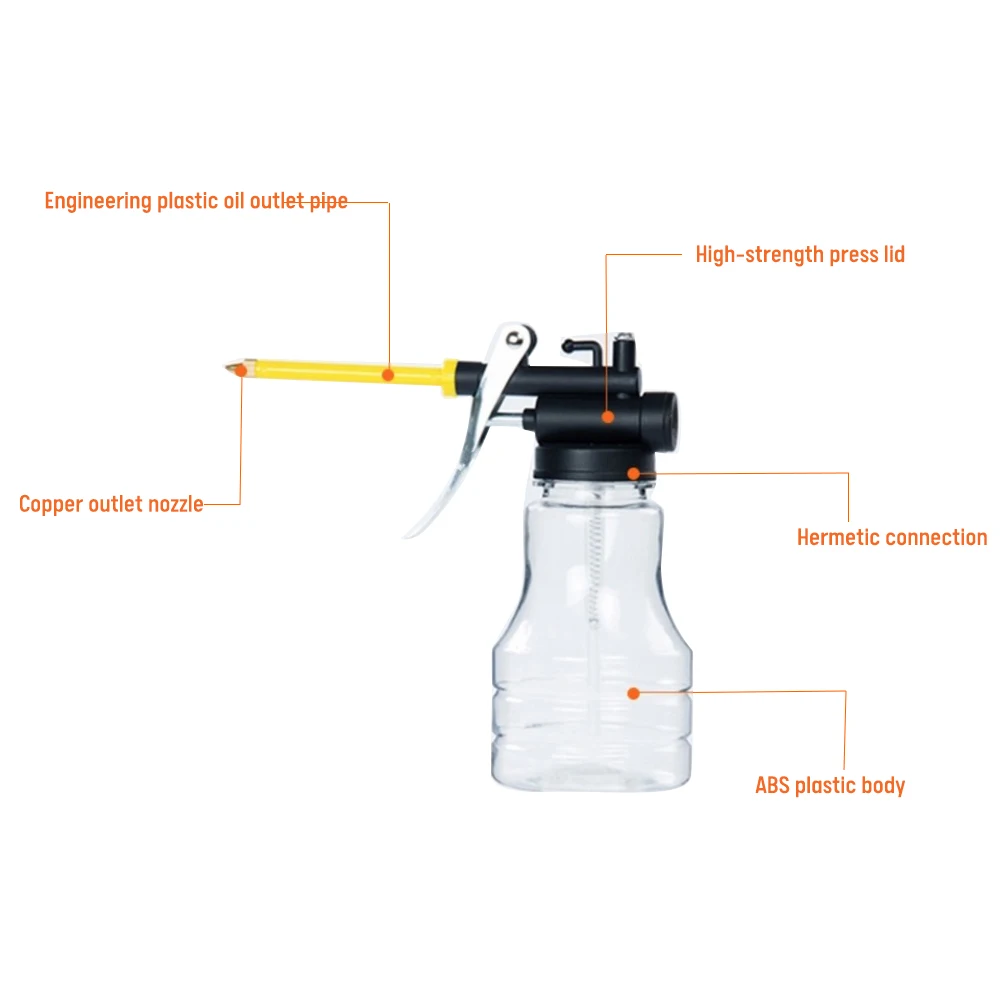 Engineering plastic oil outlet pipe

High-strength press lid

Copper outlet nozzle

Hermetic connection

ABS plastic body