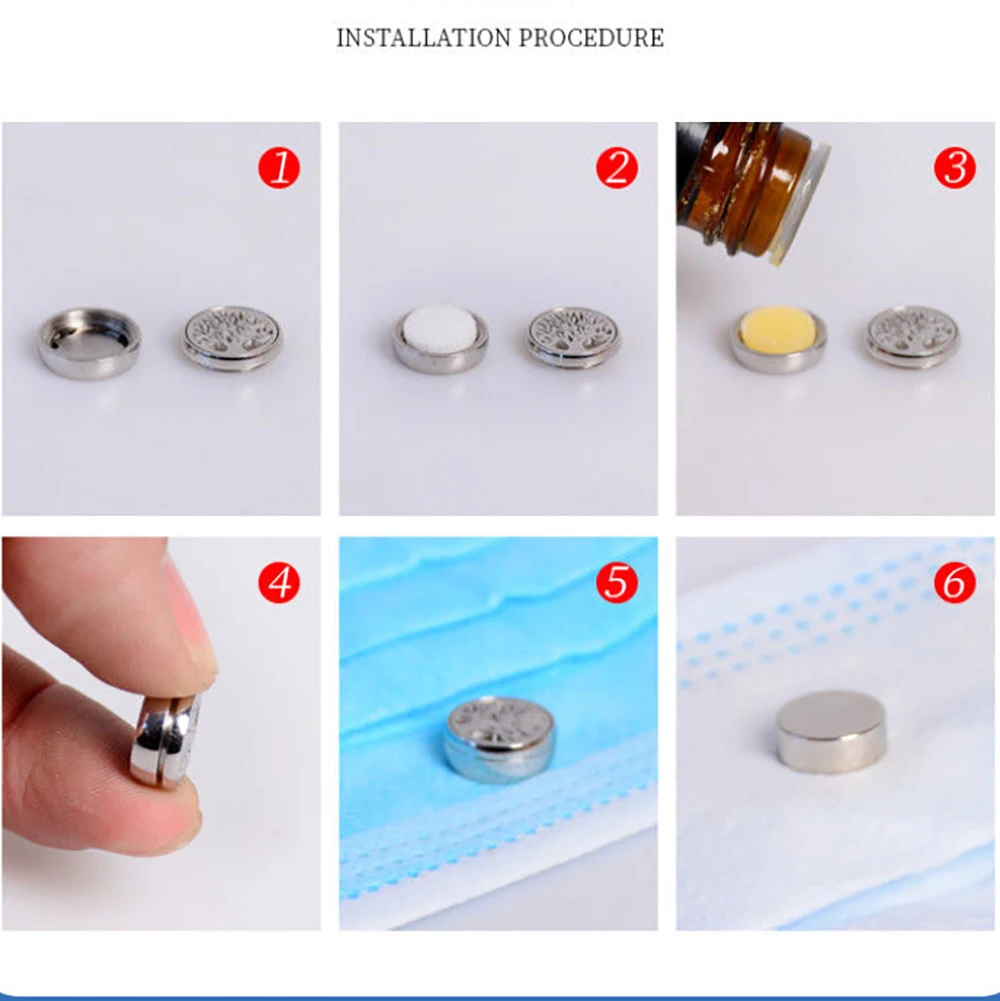 INSTALLATION PROCEDURE

1

2

3

4

5

6