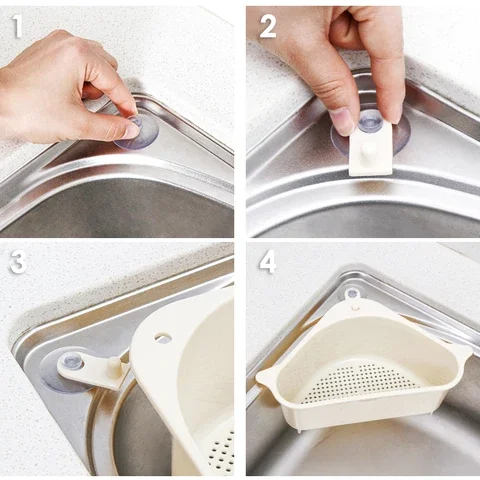 1

2

3

4