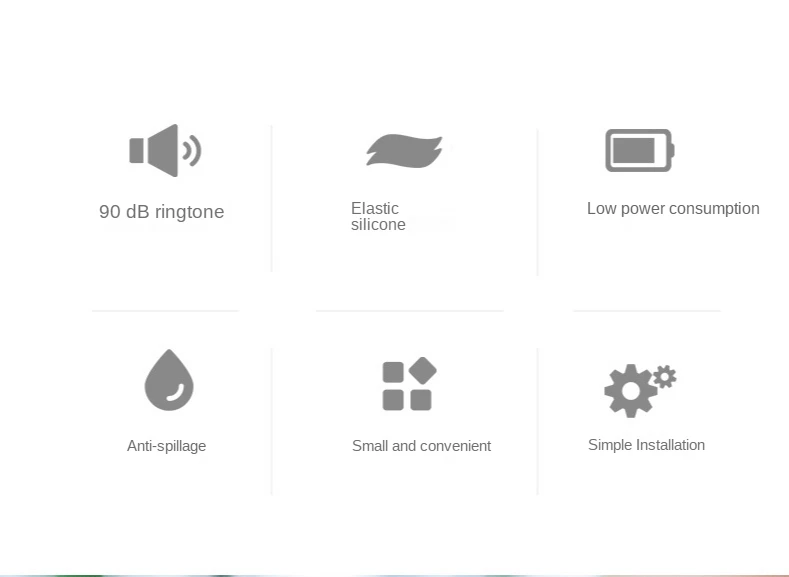 90 dB ringtone

Elastic silicone

Low power consumption

Anti-spillage

Small and convenient

Simple Installation