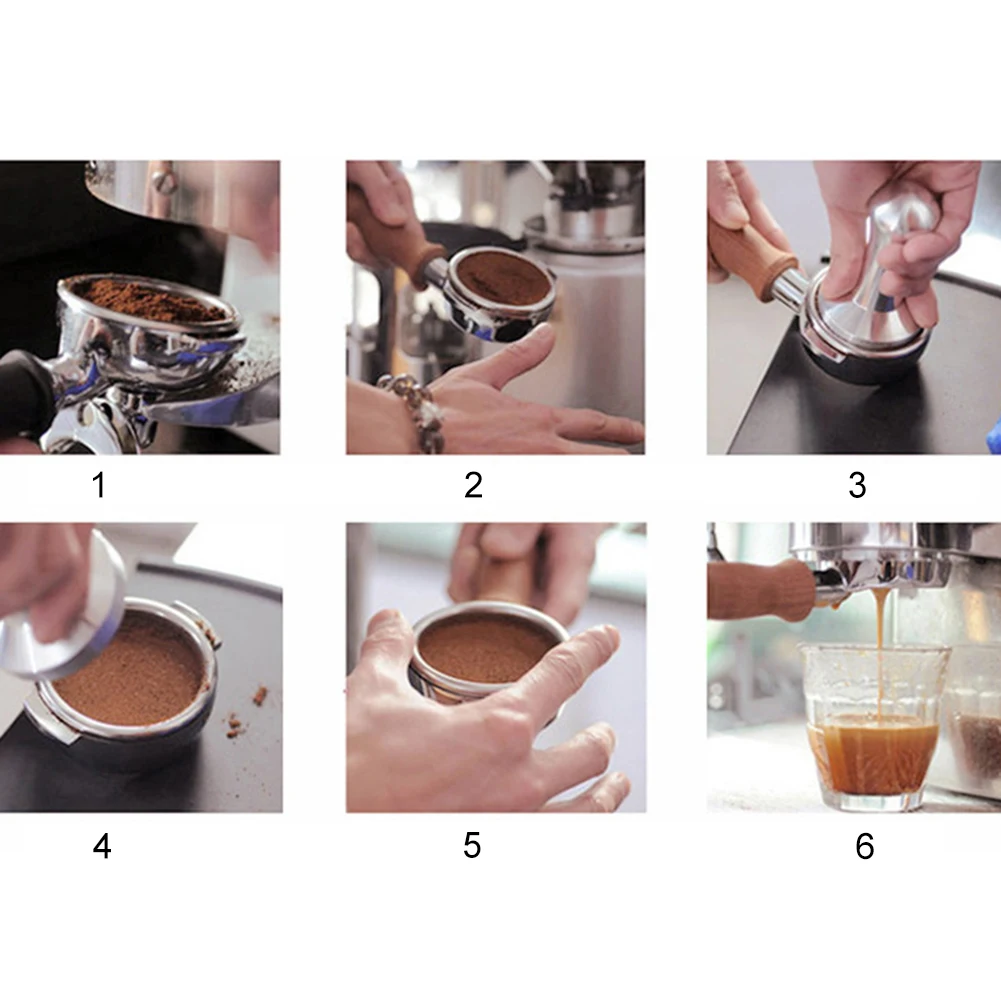 1

2

3

4

5

6