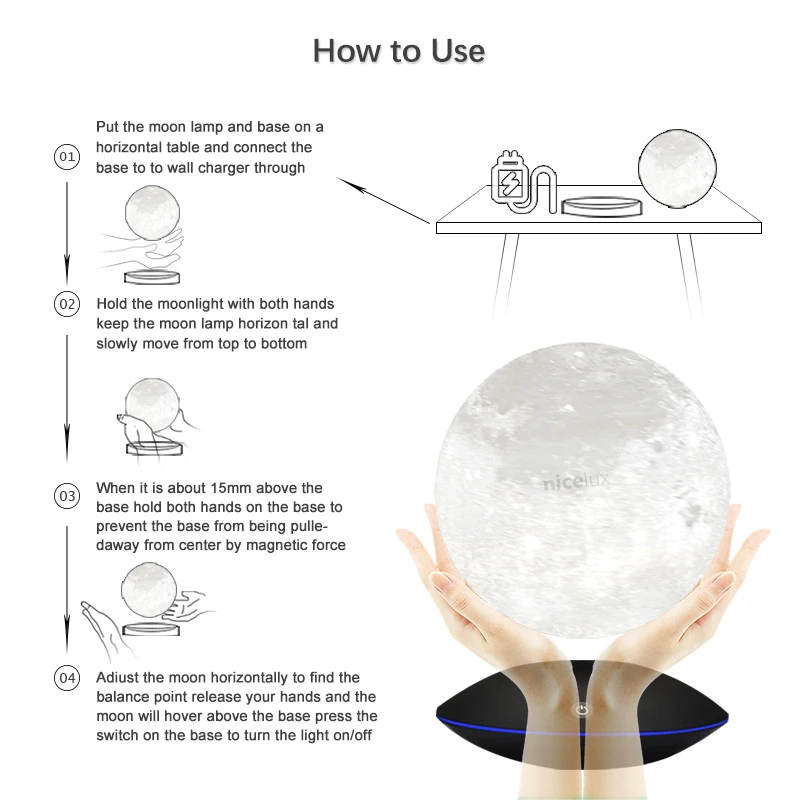 How to Use

01 Put the moon lamp and base on a horizontal table and connect the base to to wall charger through

02 Hold the moonlight with both hands keep the moon lamp horizon tal and slowly move from top to bottom

03 When it is about 15mm above the base hold both hands on the base to prevent the base from being pulledaway from center by magnetic force

04 Adiust the moon horizontally to find the balance point release your hands and the moon will hover above the base press the switch on the base to turn the light on/off

nicelux