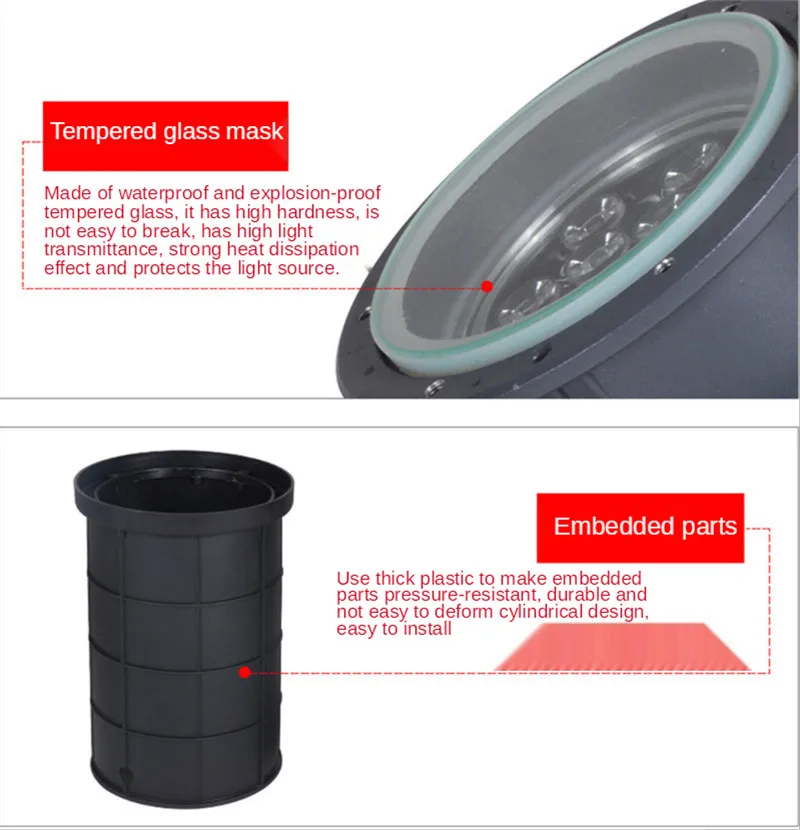 Tempered glass mask

Made of waterproof and explosion-proof tempered glass, it has high hardness, is not easy to break, has high light transmittance, strong heat dissipation effect and protects the light source.

Embedded parts

Use thick plastic to make embedded parts pressure-resistant, durable and not easy to deform cylindrical design, easy to install