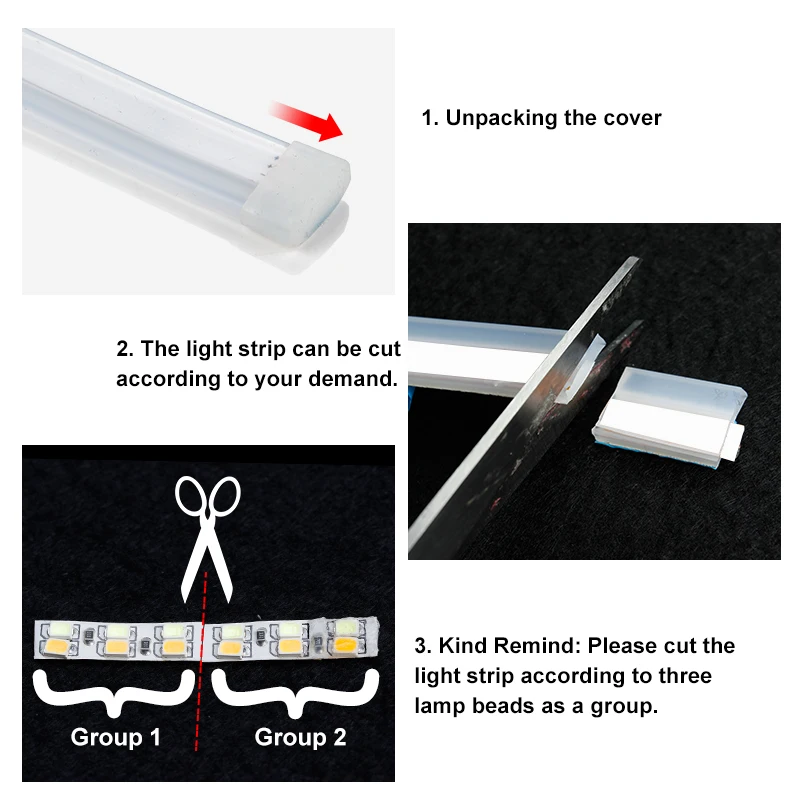 1. Unpacking the cover

2. The light strip can be cut according to your demand.

Group 1

Group 2

3. Kind Remind: Please cut the light strip according to three lamp beads as a group.