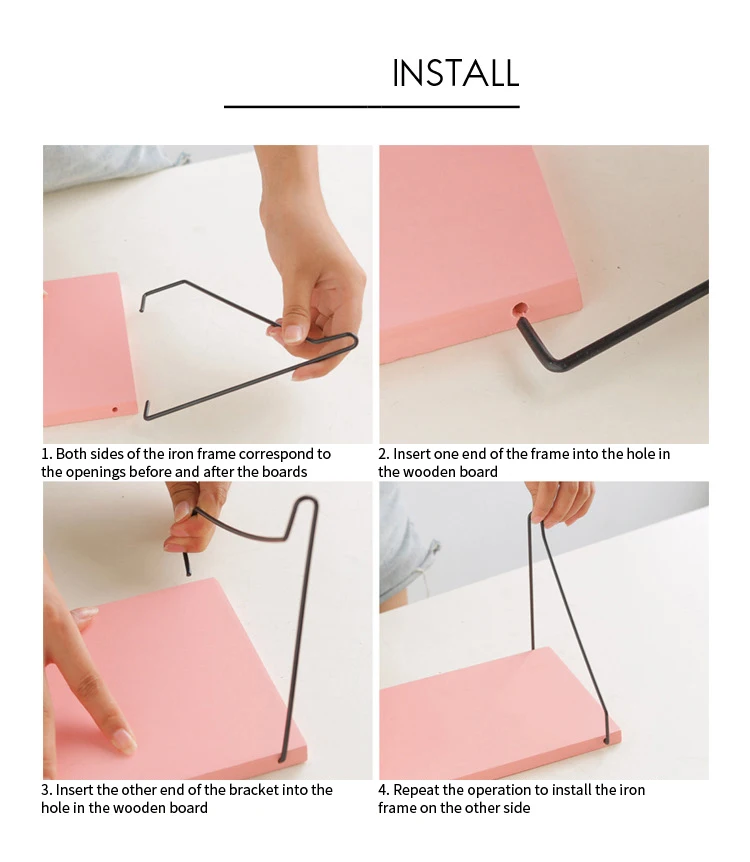 INSTALL

1. Both sides of the iron frame correspond to the openings before and after the boards

2. Insert one end of the frame into the hole in the wooden board

3. Insert the other end of the bracket into the hole in the wooden board

4. Repeat the operation to install the iron frame on the other side