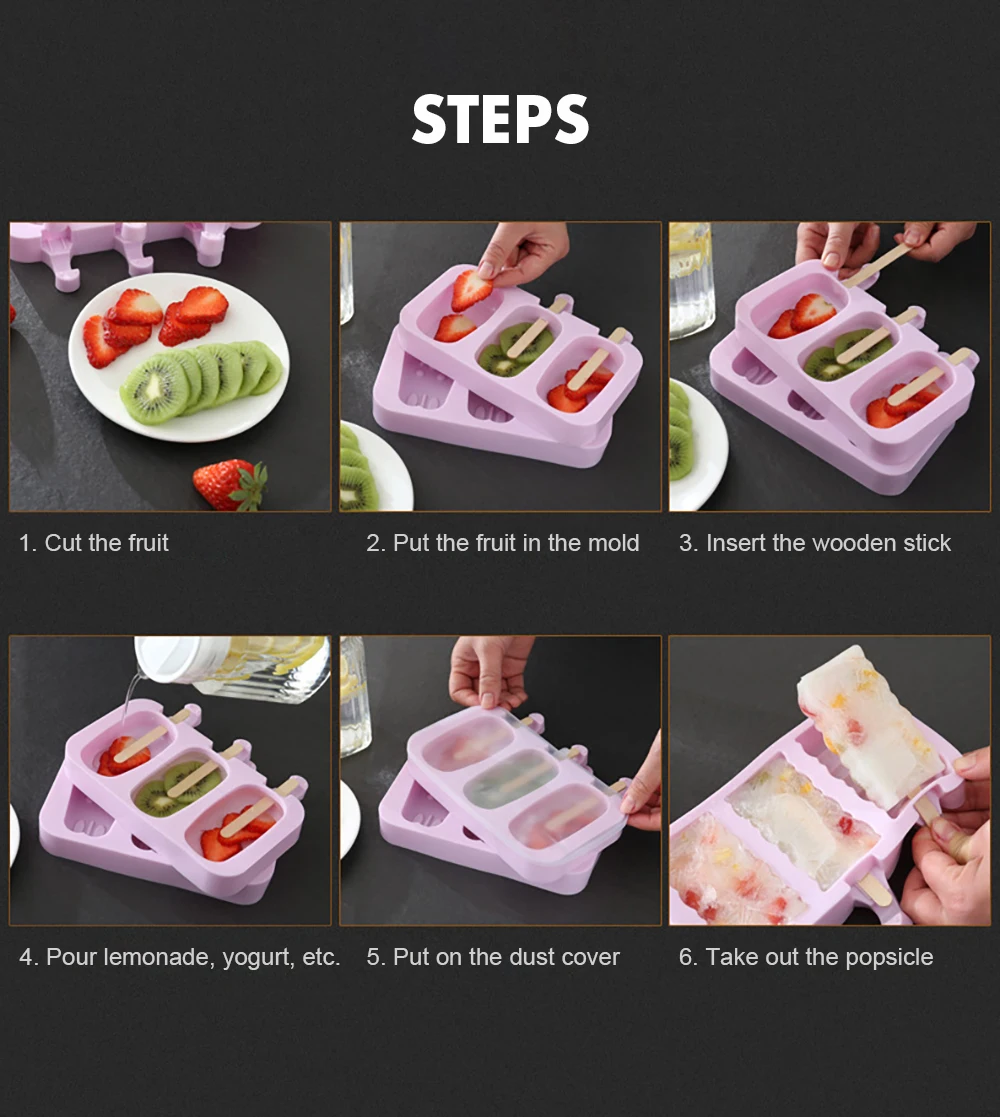 STEPS

1. Cut the fruit

2. Put the fruit in the mold

3. Insert the wooden stick

4. Pour lemonade, yogurt, etc.

5. Put on the dust cover

6. Take out the popsicle