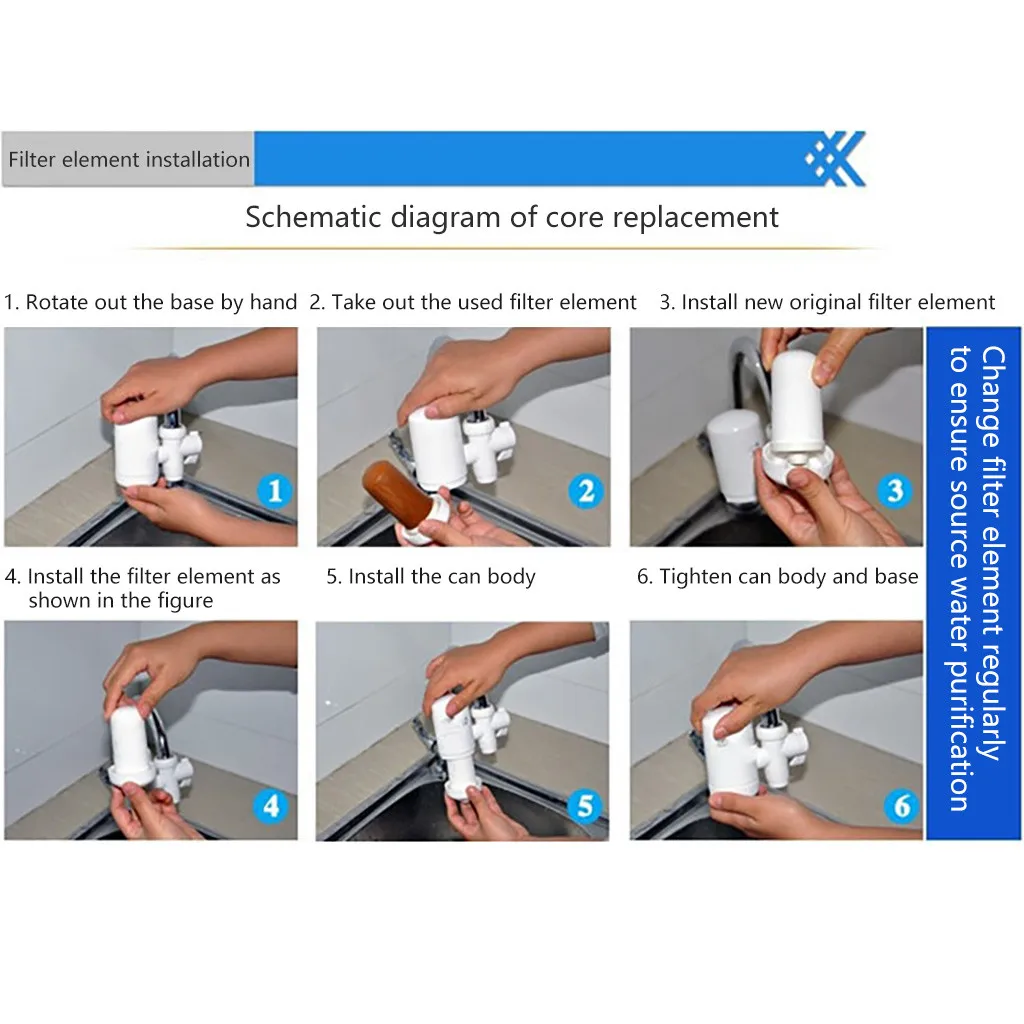 Filter element installation

Schematic diagram of core replacement

1. Rotate out the base by hand

1

2. Take out the used filter element

2

3. Install new original filter element

3

4. Install the filter element as shown in the figure

4

5. Install the can body

5

6. Tighten can body and base

6

Change filter element regularly to ensure source water purification