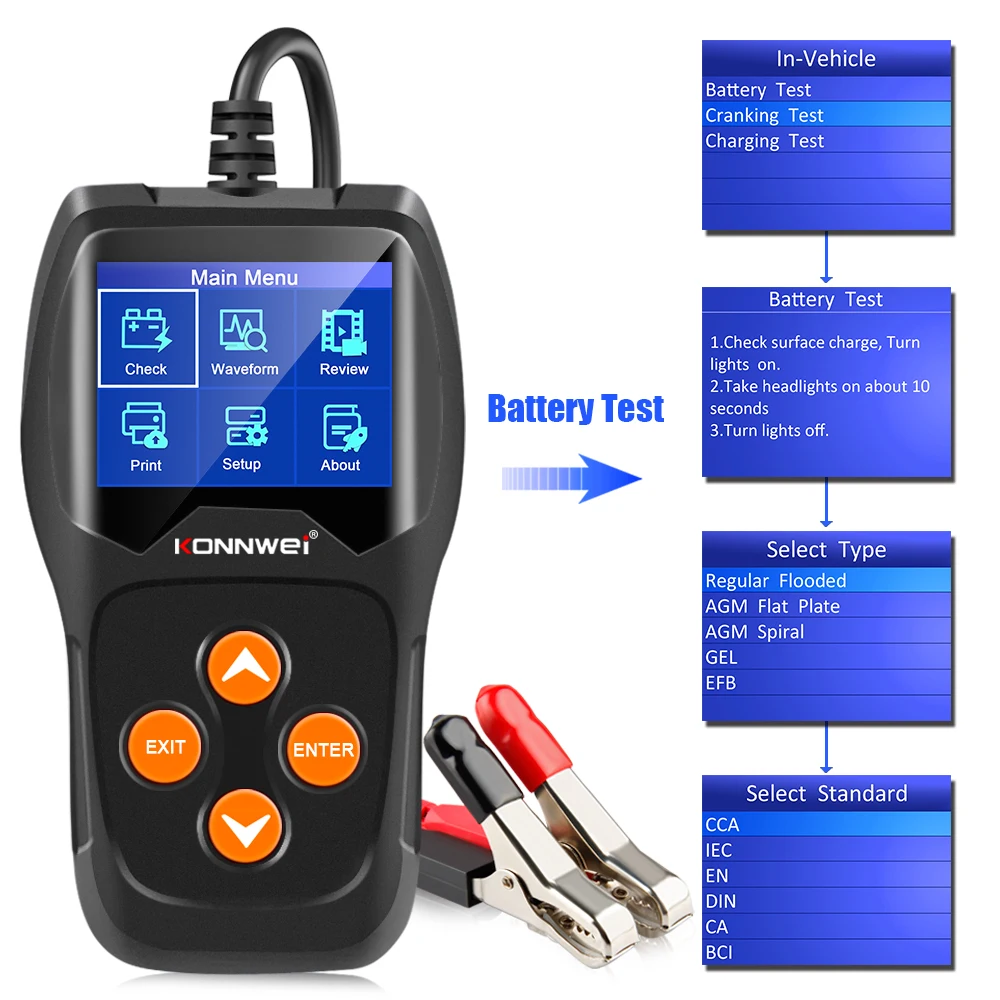 Main Menu
Check
Waveform
Review
Print
Setup
About
KONNWEI®
EXIT
ENTER

Battery Test

In-Vehicle
Battery Test
Cranking Test
Charging Test

Battery Test
1.Check surface charge, Turn lights on.
2.Take headlights on about 10 seconds
3.Turn lights off.

Select Type
Regular Flooded
AGM Flat Plate
AGM Spiral
GEL
EFB

Select Standard
CCA
IEC
EN
DIN
CA
BCI