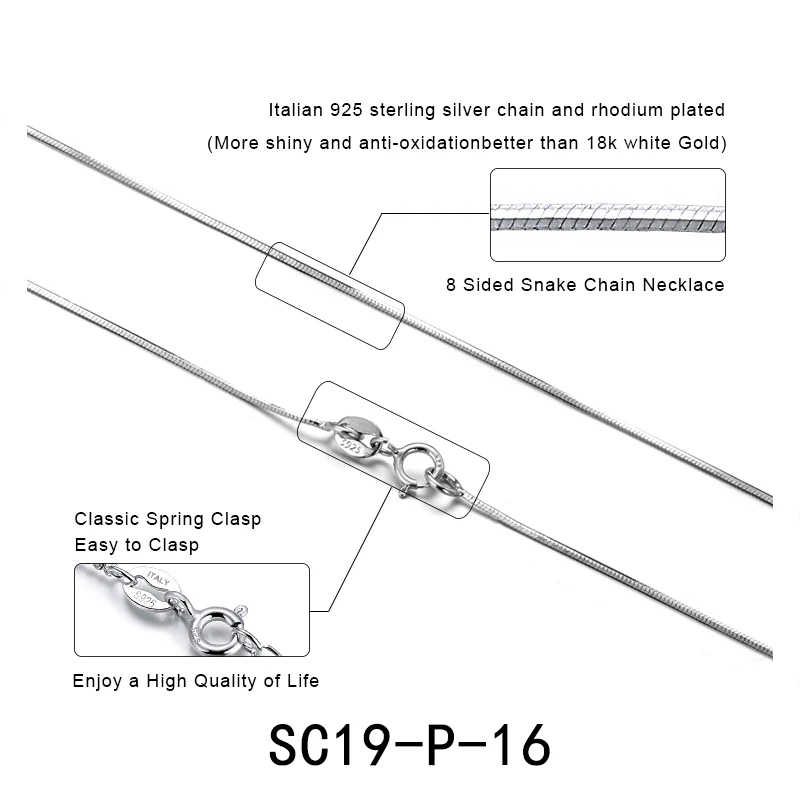 Italian 925 sterling silver chain and rhodium plated
(More shiny and anti-oxidationbetter than 18k white Gold)

8 Sided Snake Chain Necklace

S925

Classic Spring Clasp
Easy to Clasp

ITALY
S925

Enjoy a High Quality of Life

SC19-P-16