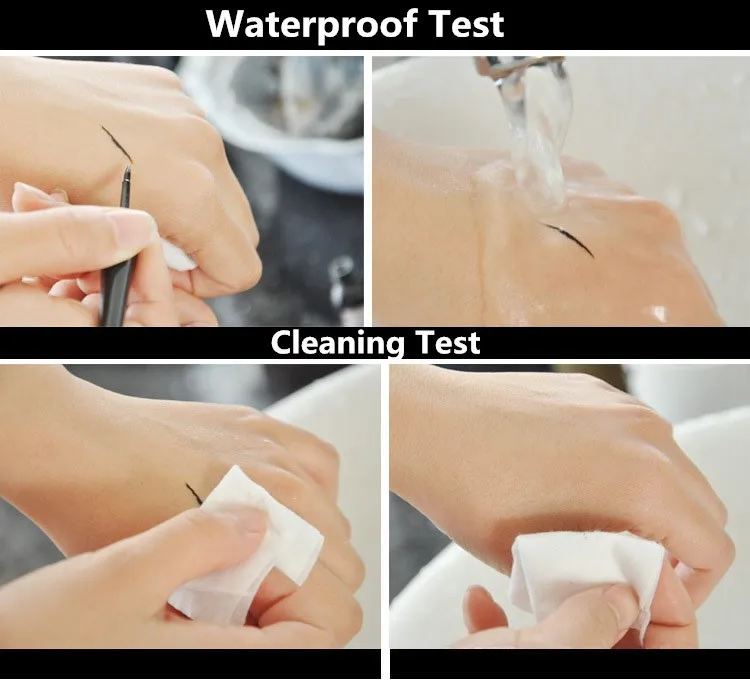 Waterproof Test

Cleaning Test