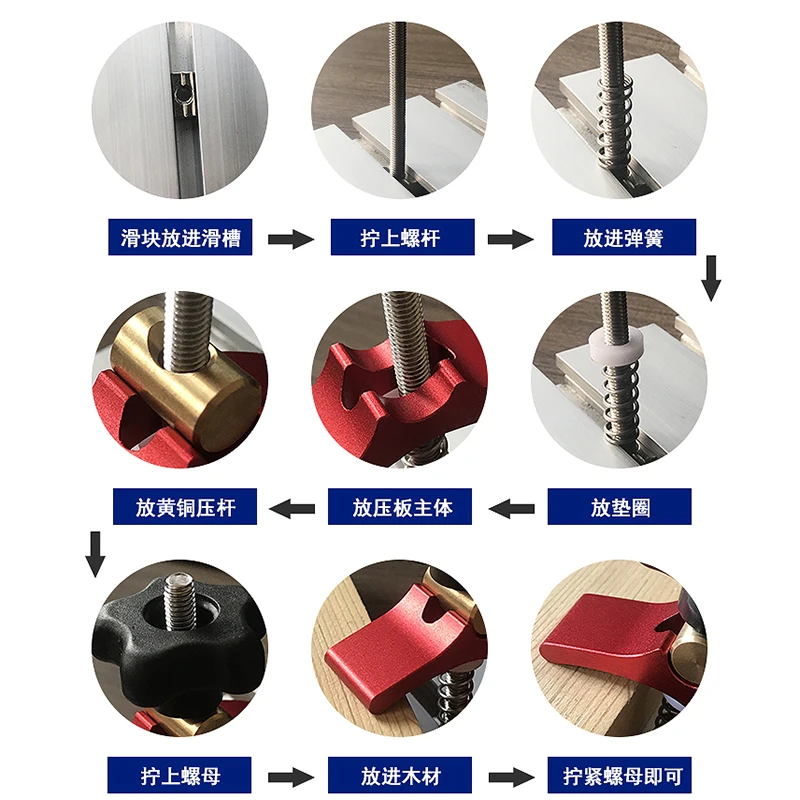 滑块放进滑槽

拧上螺杆

放进弹簧

放垫圈

放压板主体

放黄铜压杆

拧上螺母

放进木材

拧紧螺母即可