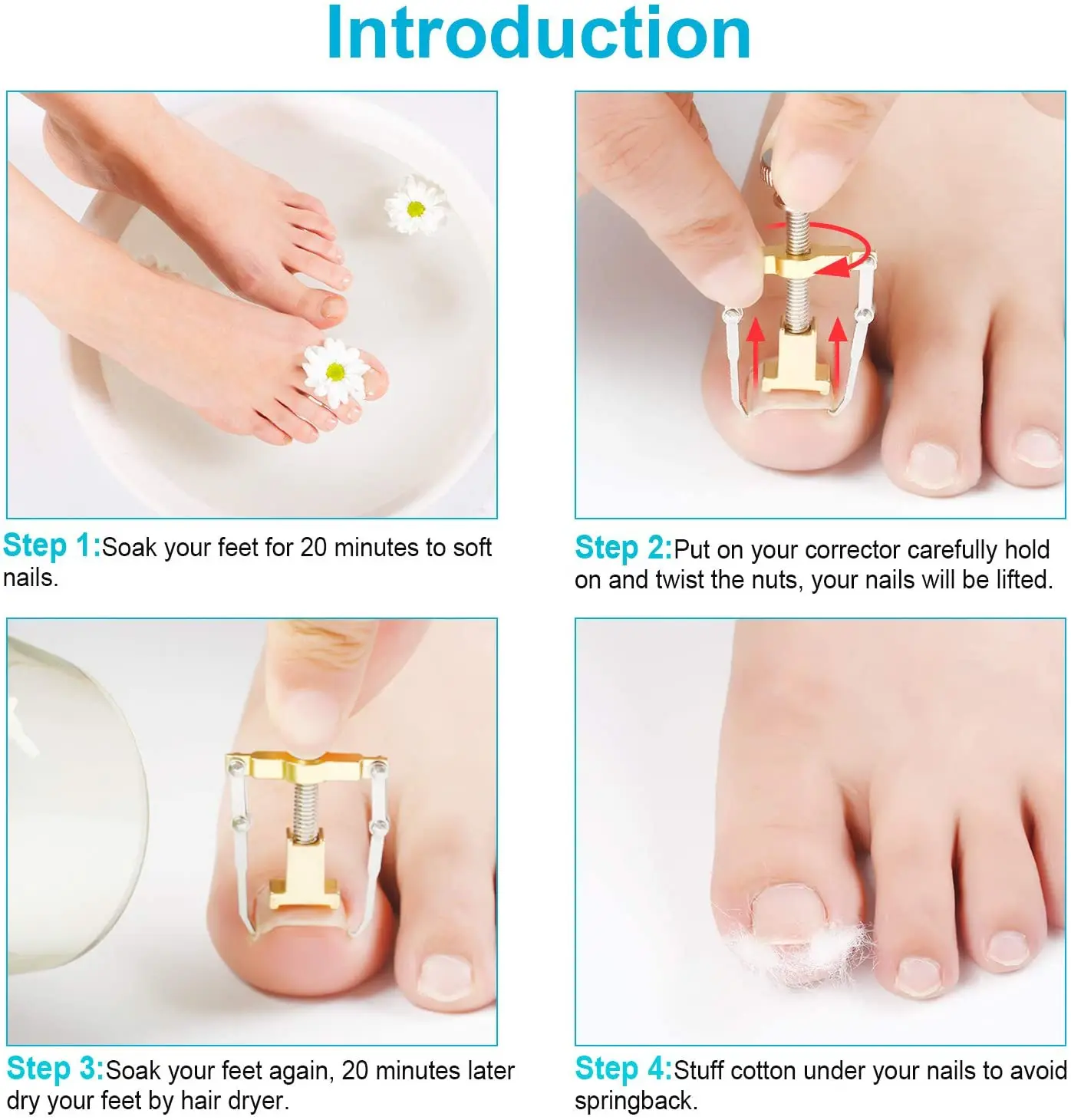 Introduction

Step 1:Soak your feet for 20 minutes to soft nails.

Step 2:Put on your corrector carefully hold on and twist the nuts, your nails will be lifted.

Step 3:Soak your feet again, 20 minutes later dry your feet by hair dryer.

Step 4:Stuff cotton under your nails to avoid springback.