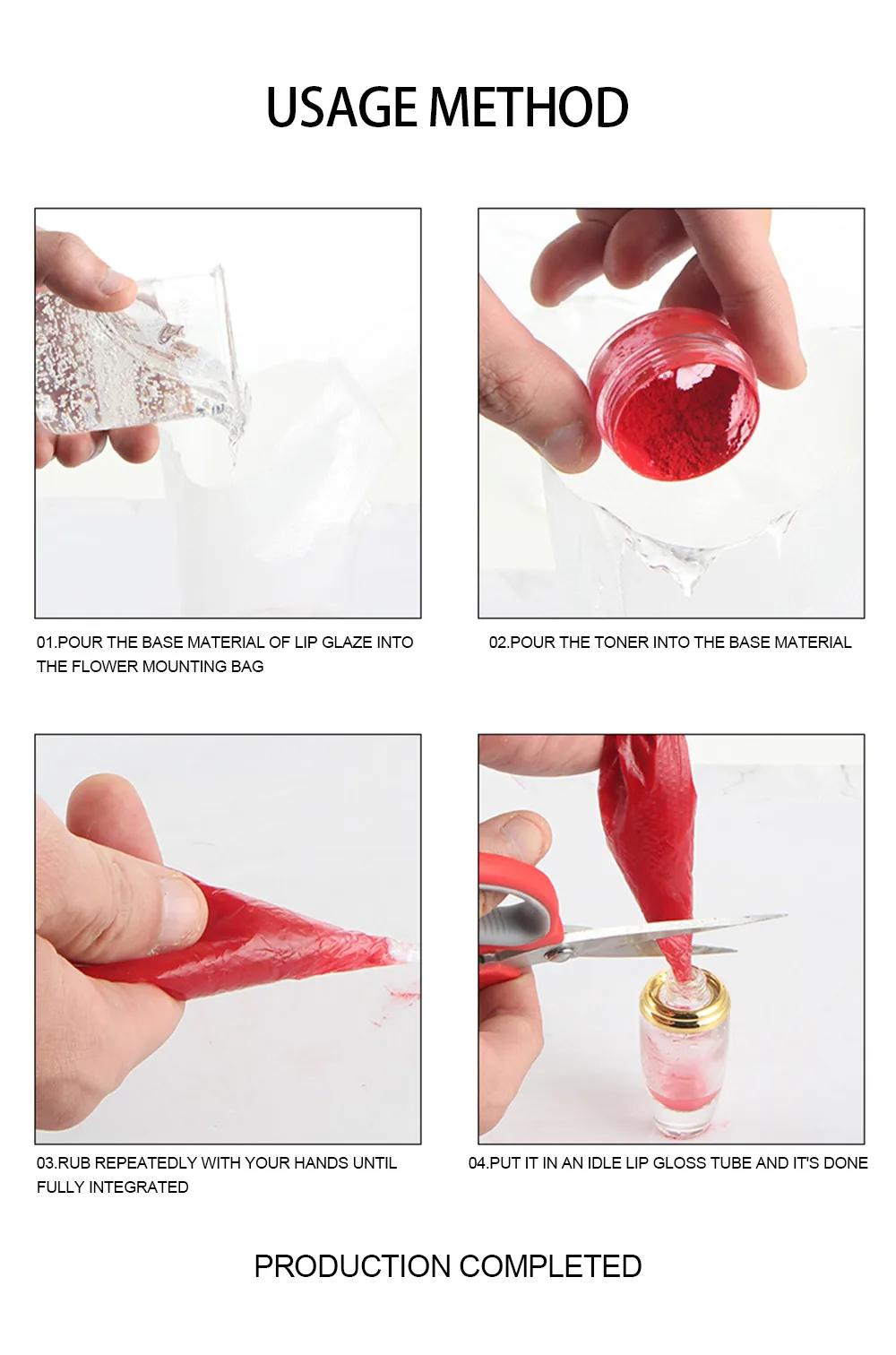 USAGE METHOD

01.POUR THE BASE MATERIAL OF LIP GLAZE INTO THE FLOWER MOUNTING BAG

02.POUR THE TONER INTO THE BASE MATERIAL

03.RUB REPEATEDLY WITH YOUR HANDS UNTIL FULLY INTEGRATED

04.PUT IT IN AN IDLE LIP GLOSS TUBE AND IT'S DONE

PRODUCTION COMPLETED