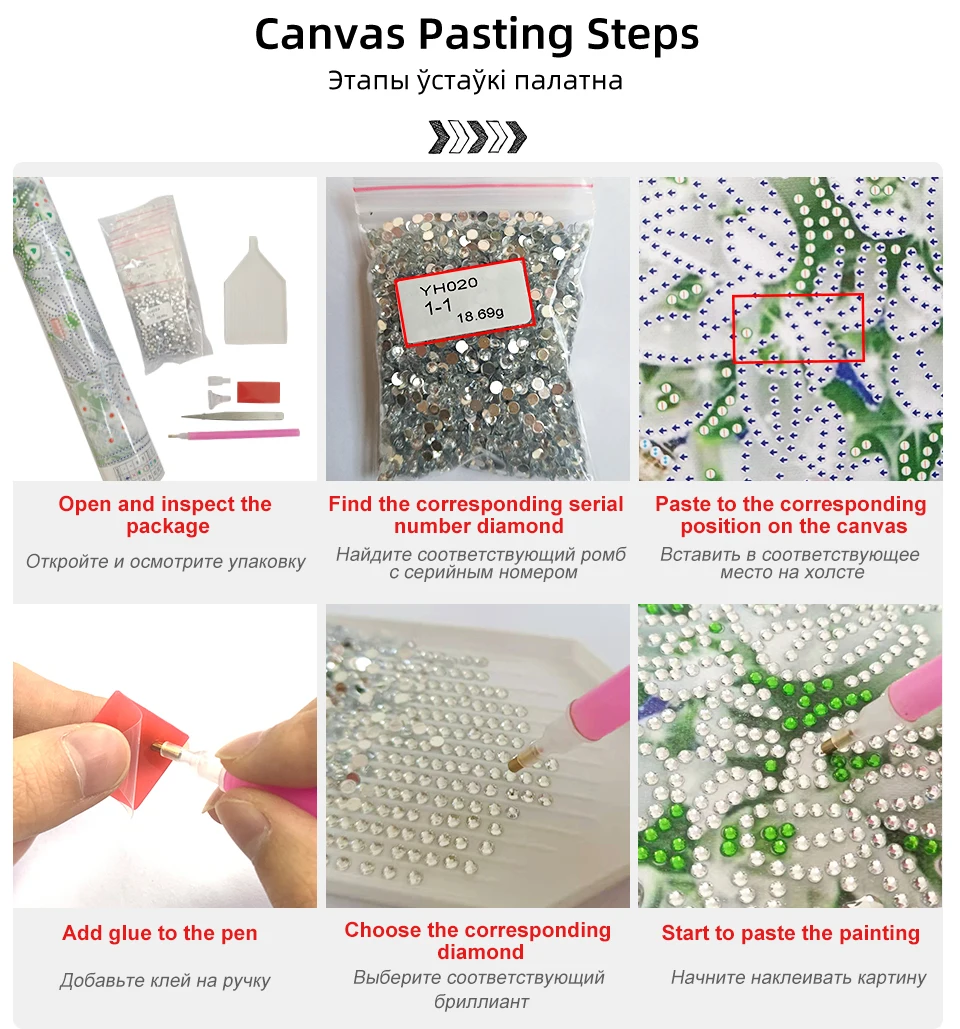 Canvas Pasting Steps

Этапы ўстаўкі палатна

YH020
1-1
18.69g

Open and inspect the package

Откройте и осмотрите упаковку

Find the corresponding serial number diamond

Найдите соответствующий ромб с серийным номером

Paste to the corresponding position on the canvas

Вставить в соответствующее место на холсте

Add glue to the pen

Добавьте клей на ручку

Choose the corresponding diamond

Выберите соответствующий бриллиант

Start to paste the painting

Начните наклеивать картину