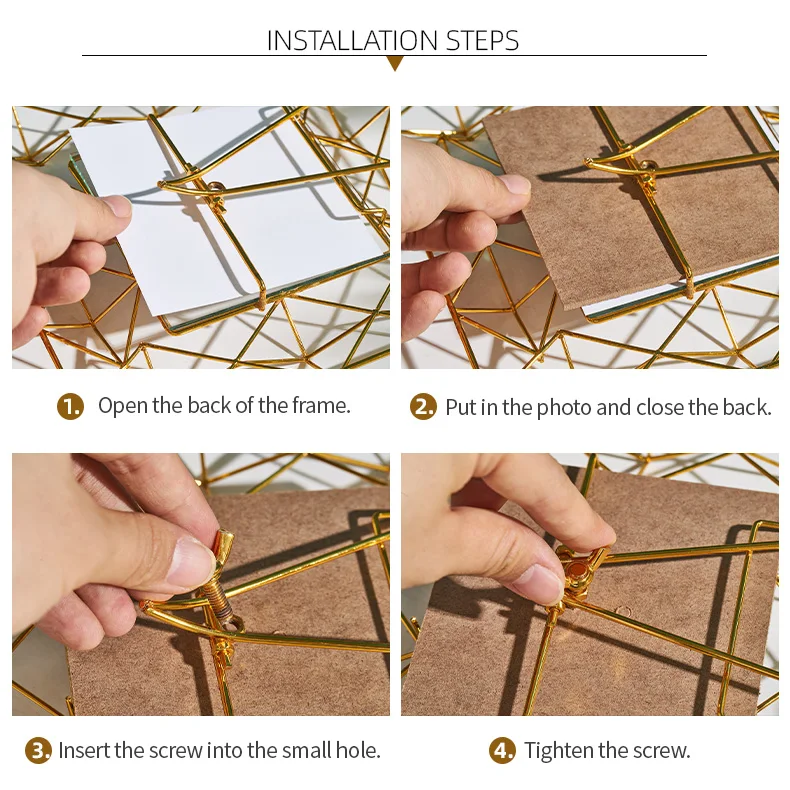 INSTALLATION STEPS

1. Open the back of the frame.

2. Put in the photo and close the back.

3. Insert the screw into the small hole.

4. Tighten the screw.