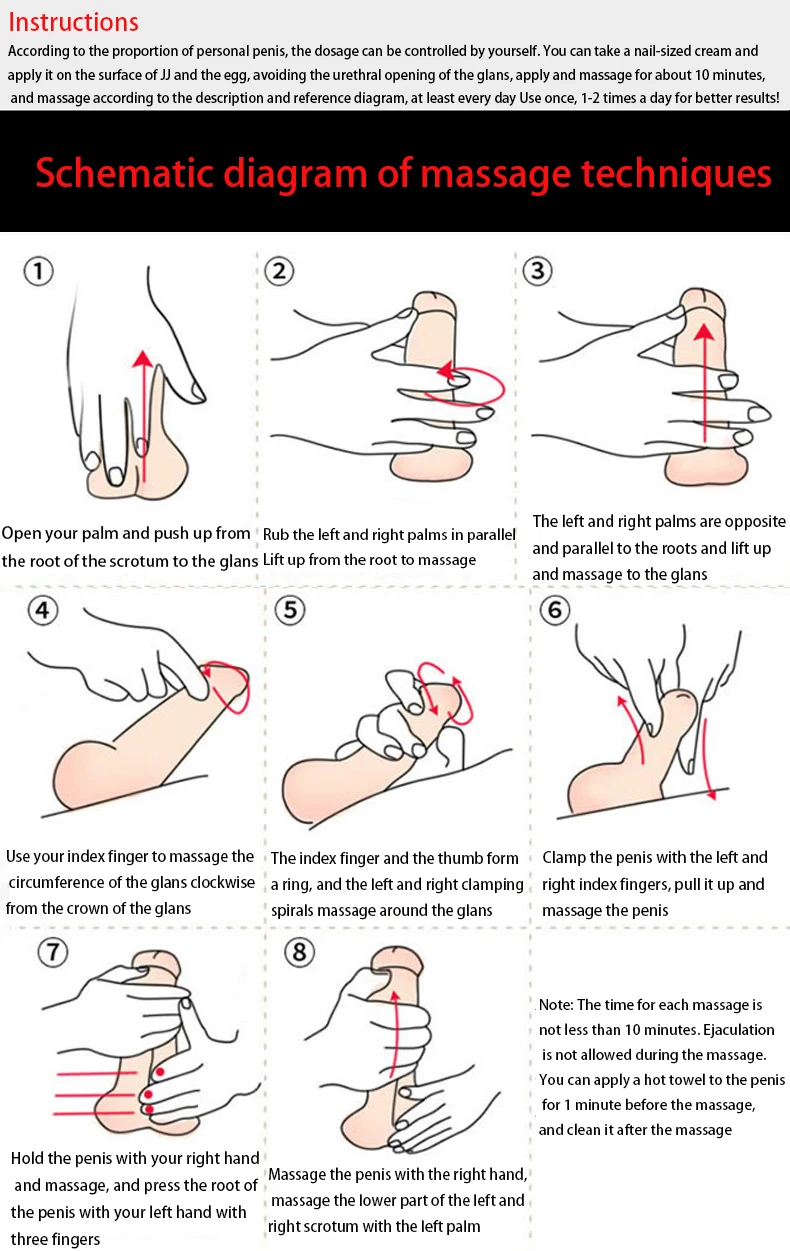 Instructions

According to the proportion of personal penis, the dosage can be controlled by yourself. You can take a nail-sized cream and apply it on the surface of JJ and the egg, avoiding the urethral opening of the glans, apply and massage for about 10 minutes, and massage according to the description and reference diagram, at least every day Use once, 1-2 times a day for better results!

Schematic diagram of massage techniques

①

Open your palm and push up from the root of the scrotum to the glans

②

Rub the left and right palms in parallel Lift up from the root to massage

③

The left and right palms are opposite and parallel to the roots and lift up and massage to the glans

④

Use your index finger to massage the circumference of the glans clockwise from the crown of the glans

⑤

The index finger and the thumb form a ring, and the left and right clamping spirals massage around the glans

⑥

Clamp the penis with the left and right index fingers, pull it up and massage the penis

⑦

Hold the penis with your right hand and massage, and press the root of the penis with your left hand with three fingers

⑧

Massage the penis with the right hand, massage the lower part of the left and right scrotum with the left palm

Note: The time for each massage is not less than 10 minutes. Ejaculation is not allowed during the massage. You can apply a hot towel to the penis for 1 minute before the massage, and clean it after the massage