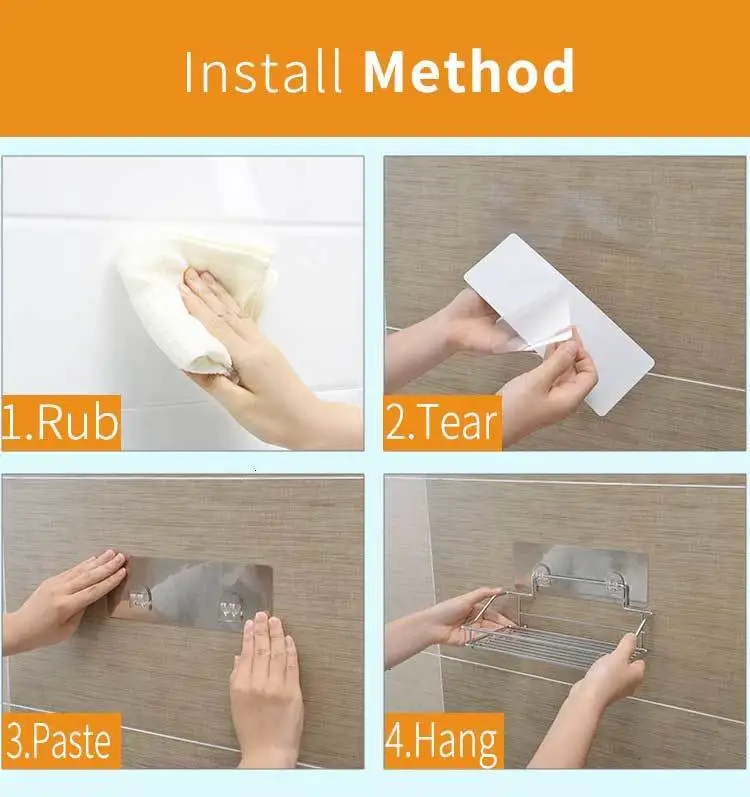 Install Method

1.Rub

2.Tear

3.Paste

4.Hang