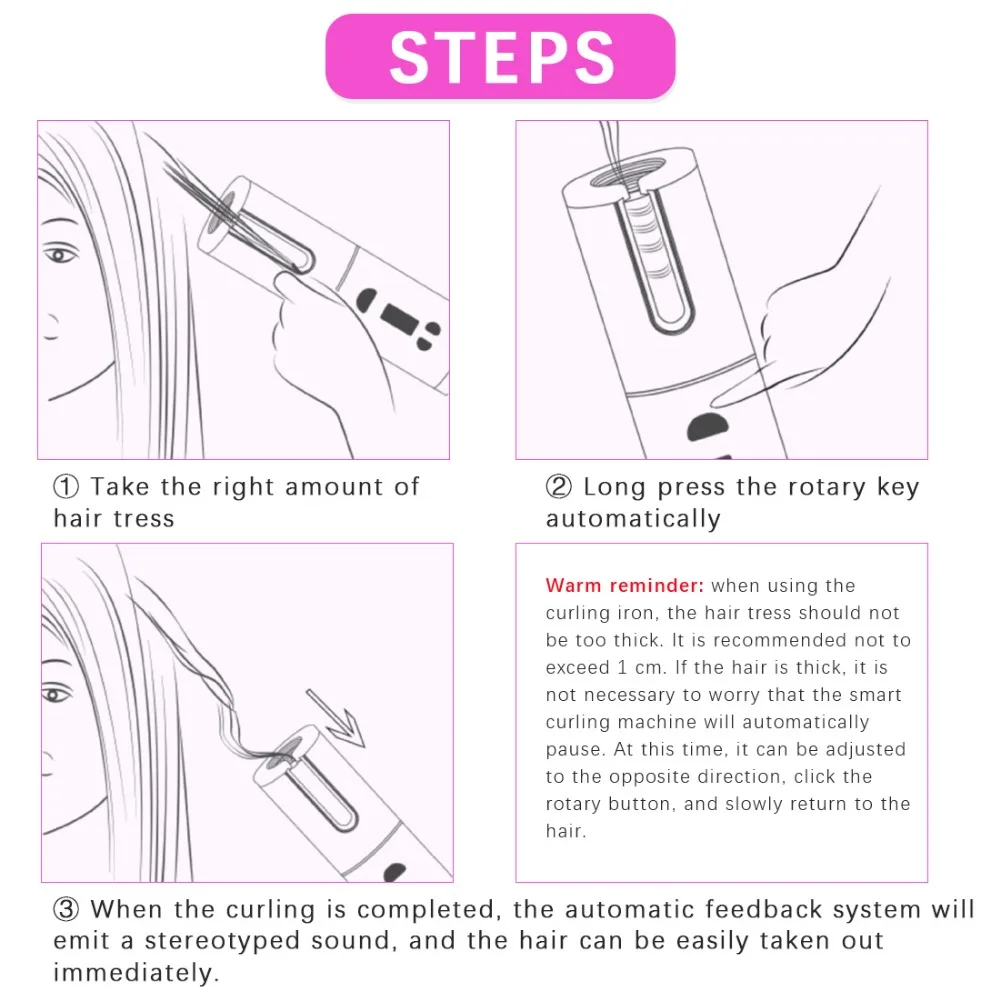 STEPS

① Take the right amount of hair tress

② Long press the rotary key automatically

Warm reminder: when using the curling iron, the hair tress should not be too thick. It is recommended not to exceed 1 cm. If the hair is thick, it is not necessary to worry that the smart curling machine will automatically pause. At this time, it can be adjusted to the opposite direction, click the rotary button, and slowly return to the hair.

③ When the curling is completed, the automatic feedback system will emit a stereotyped sound, and the hair can be easily taken out immediately.