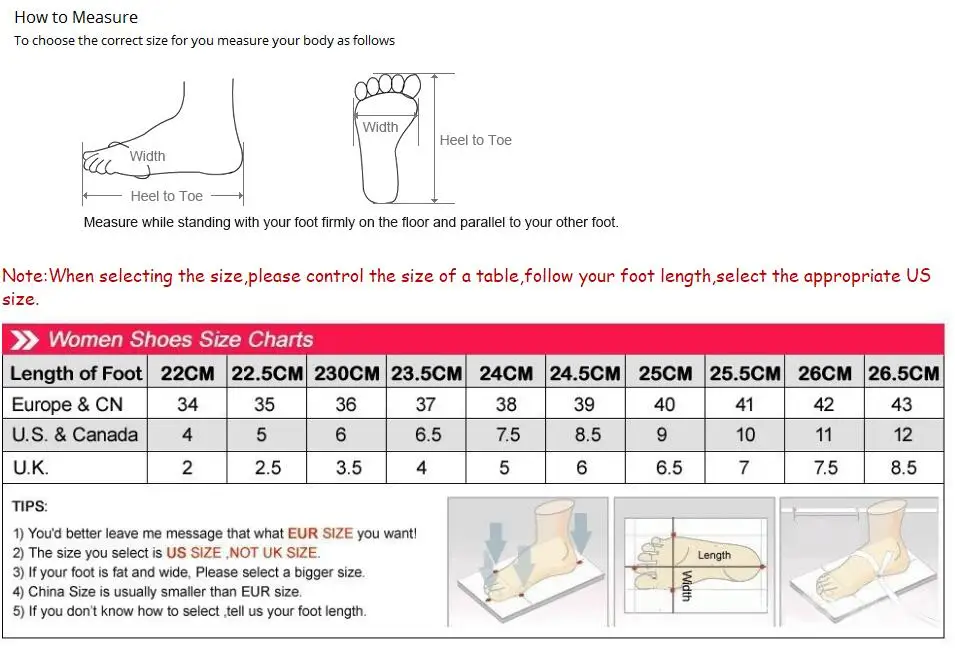 How to Measure
To choose the correct size for you measure your body as follows

Width
Heel to Toe
Width
Heel to Toe
Measure while standing with your foot firmly on the floor and parallel to your other foot.

Note:When selecting the size,please control the size of a table,follow your foot length,select the appropriate US size.

Women Shoes Size Charts

| Length of Foot | 22CM | 22.5CM | 230CM | 23.5CM | 24CM | 24.5CM | 25CM | 25.5CM | 26CM | 26.5CM |
|---|---|---|---|---|---|---|---|---|---|---|
| Europe & CN | 34 | 35 | 36 | 37 | 38 | 39 | 40 | 41 | 42 | 43 |
| U.S. & Canada | 4 | 5 | 6 | 6.5 | 7.5 | 8.5 | 9 | 10 | 11 | 12 |
| U.K. | 2 | 2.5 | 3.5 | 4 | 5 | 6 | 6.5 | 7 | 7.5 | 8.5 |

TIPS:
1) You'd better leave me message that what EUR SIZE you want!
2) The size you select is US SIZE ,NOT UK SIZE.
3) If your foot is fat and wide, Please select a bigger size.
4) China Size is usually smaller than EUR size.
5) If you don't know how to select ,tell us your foot length.

Length
Width