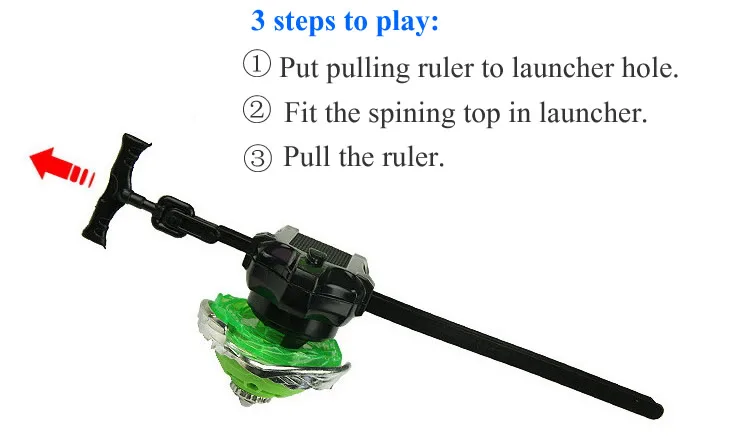 3 steps to play:

① Put pulling ruler to launcher hole.

② Fit the spining top in launcher.

③ Pull the ruler.