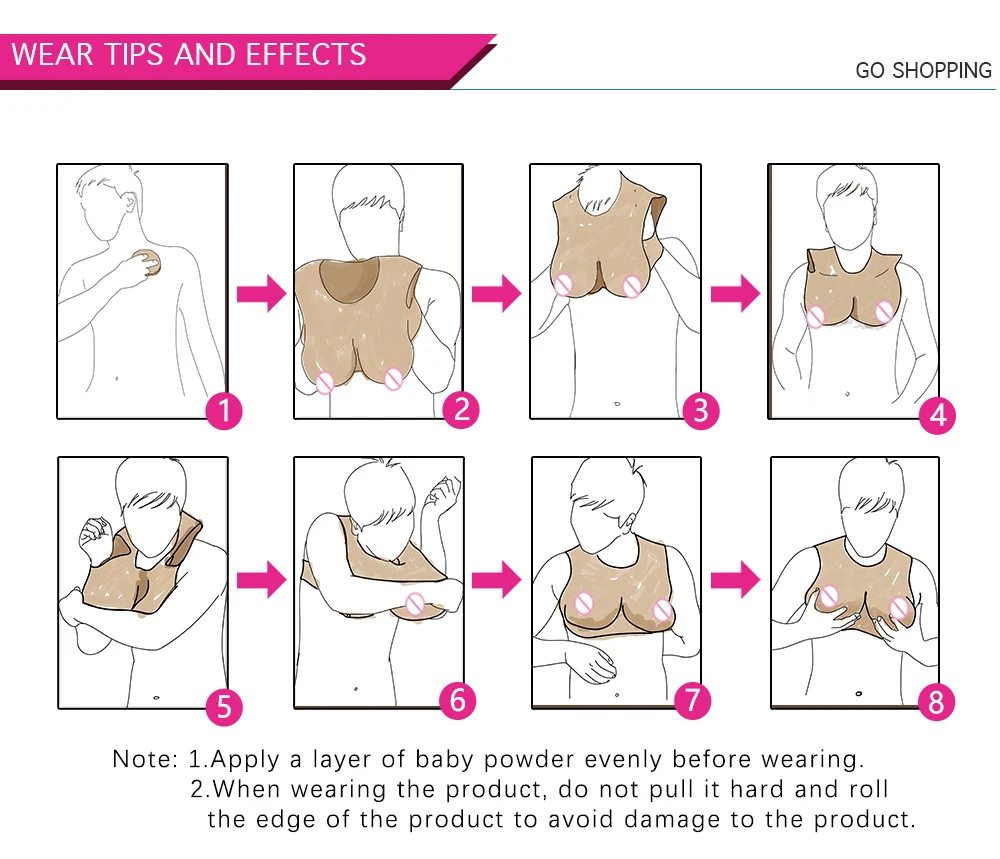 WEAR TIPS AND EFFECTS

GO SHOPPING

1 2 3 4

5 6 7 8

Note: 1.Apply a layer of baby powder evenly before wearing.
2.When wearing the product, do not pull it hard and roll the edge of the product to avoid damage to the product.