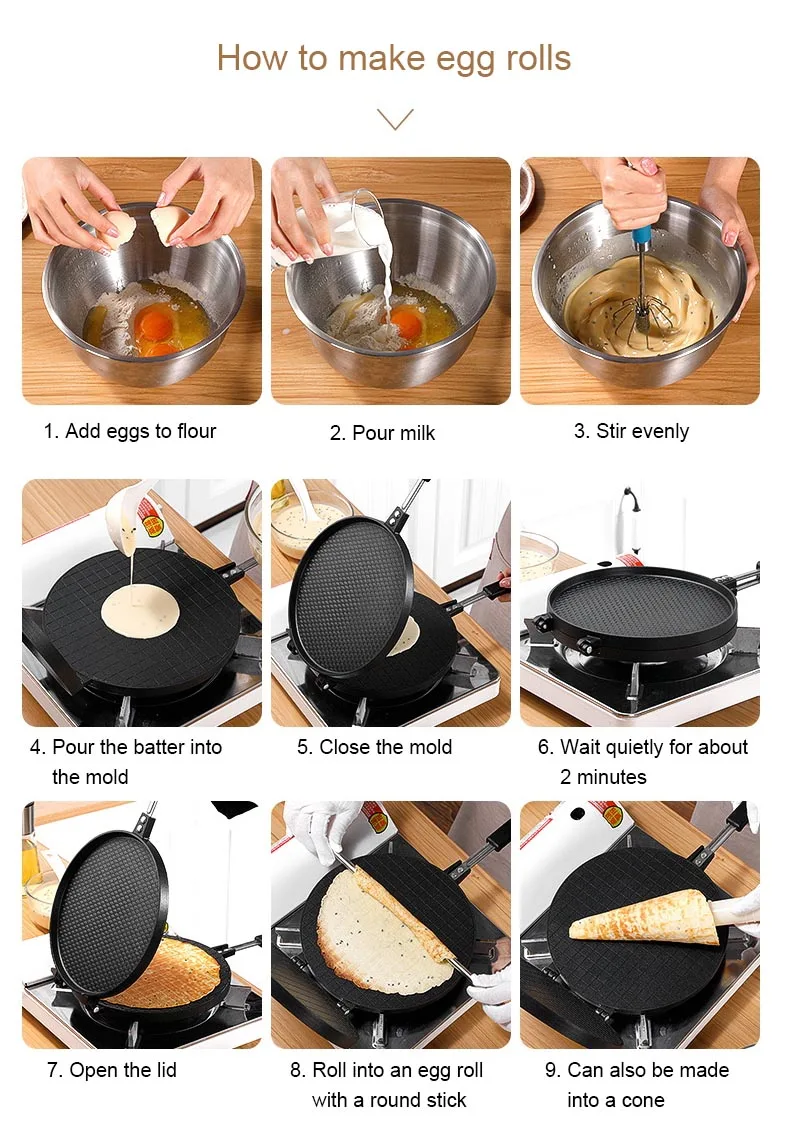 How to make egg rolls

1. Add eggs to flour

2. Pour milk

3. Stir evenly

4. Pour the batter into the mold

5. Close the mold

6. Wait quietly for about 2 minutes

7. Open the lid

8. Roll into an egg roll with a round stick

9. Can also be made into a cone