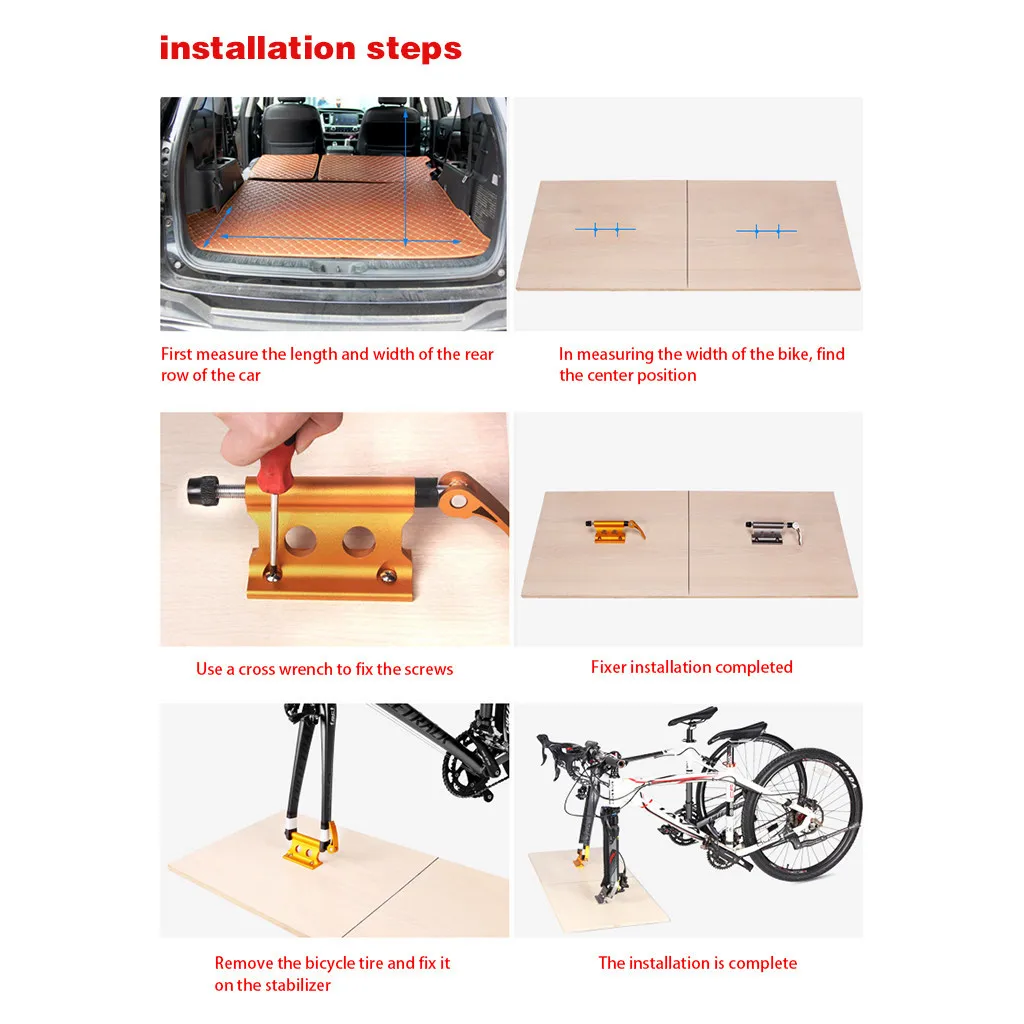 installation steps

First measure the length and width of the rear row of the car

In measuring the width of the bike, find the center position

Use a cross wrench to fix the screws

Fixer installation completed

Remove the bicycle tire and fix it on the stabilizer

The installation is complete